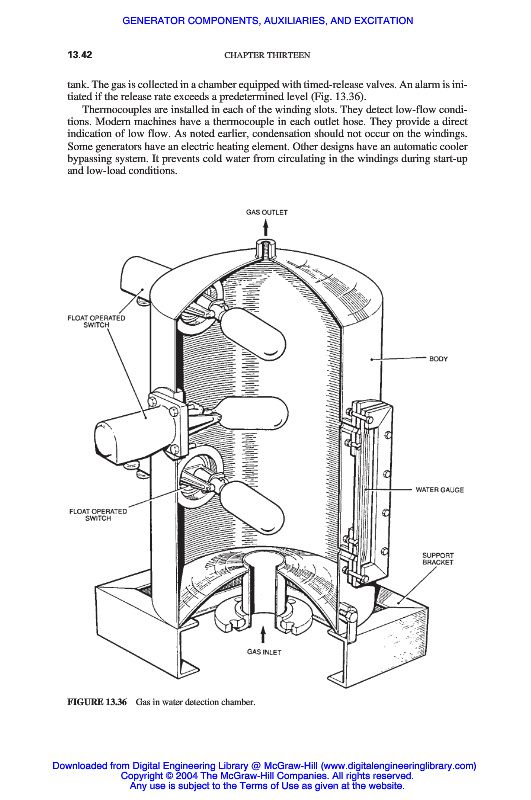 GENERATOR COMPONENTS, AUXILIARIES, AND EXCITATION

13.42

CHAPTER THIRTEEN

tank. The gas is collected in a chamber equipped with timed-release valves. An alarm is initiated if the release rate exceeds a predetermined level (Fig. 13.36).

Thermocouples are installed in each of the winding slots. They detect low-flow conditions. Modern machines have a thermocouple in each outlet hose. They provide a direct indication of low flow. As noted earlier, condensation should not occur on the windings. Some generators have an electric heating element. Other designs have an automatic cooler bypassing system. It prevents cold water from circulating in the windings during start-up and low-load conditions.

GAS OUTLET

FLOAT OPERATED SWITCH

BODY

WATER GAUGE

FLOAT OPERATED SWITCH

SUPPORT BRACKET

GAS INLET

FIGURE 13.36 Gas in water detection chamber.

Downloaded from Digital Engineering Library @ McGraw-Hill (www.digitalengineeringlibrary.com)
Copyright © 2004 The McGraw-Hill Companies. All rights reserved.
Any use is subject to the Terms of Use as given at the website.