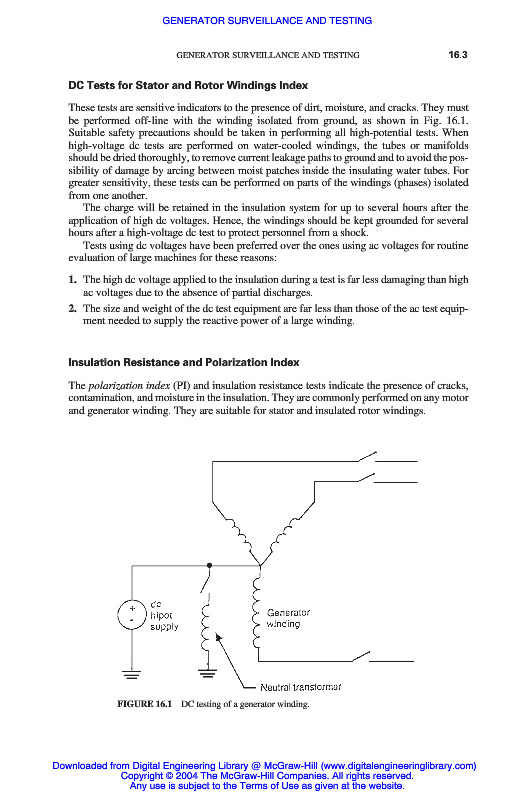 GENERATOR SURVEILLANCE AND TESTING

GENERATOR SURVEILLANCE AND TESTING 16.3

DC Tests for Stator and Rotor Windings Index

These tests are sensitive indicators to the presence of dirt, moisture, and cracks. They must be performed off-line with the winding isolated from ground, as shown in Fig. 16.1. Suitable safety precautions should be taken in performing all high-potential tests. When high-voltage dc tests are performed on water-cooled windings, the tubes or manifolds should be dried thoroughly, to remove current leakage paths to ground and to avoid the possibility of damage by arcing between moist patches inside the insulating water tubes. For greater sensitivity, these tests can be performed on parts of the windings (phases) isolated from one another.

The charge will be retained in the insulation system for up to several hours after the application of high dc voltages. Hence, the windings should be kept grounded for several hours after a high-voltage dc test to protect personnel from a shock.

Tests using dc voltages have been preferred over the ones using ac voltages for routine evaluation of large machines for these reasons:

1. The high dc voltage applied to the insulation during a test is far less damaging than high ac voltages due to the absence of partial discharges.
2. The size and weight of the dc test equipment are far less than those of the ac test equipment needed to supply the reactive power of a large winding.

Insulation Resistance and Polarization Index

The polarization index (PI) and insulation resistance tests indicate the presence of cracks, contamination, and moisture in the insulation. They are commonly performed on any motor and generator winding. They are suitable for stator and insulated rotor windings.

+
-
dc hipot supply

Generator winding

Neutral transformer

FIGURE 16.1 DC testing of a generator winding.

Downloaded from Digital Engineering Library @ McGraw-Hill (www.digitalengineeringlibrary.com)
Copyright © 2004 The McGraw-Hill Companies. All rights reserved.
Any use is subject to the Terms of Use as given at the website.