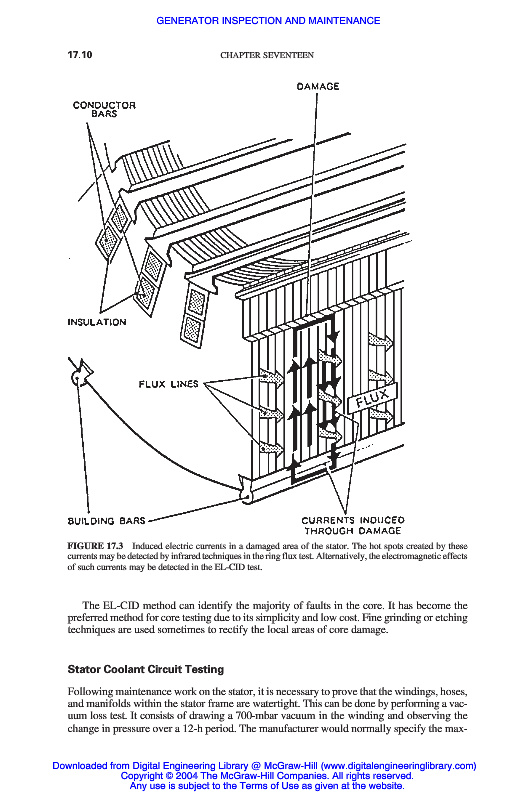 GENERATOR INSPECTION AND MAINTENANCE

17.10 CHAPTER SEVENTEEN

DAMAGE

CONDUCTOR BARS

INSULATION

FLUX LINES

FLUX

BUILDING BARS

CURRENTS INDUCED THROUGH DAMAGE

FIGURE 17.3 Induced electric currents in a damaged area of the stator. The hot spots created by these currents may be detected by infrared techniques in the ring flux test. Alternatively, the electromagnetic effects of such currents may be detected in the EL-CID test.

The EL-CID method can identify the majority of faults in the core. It has become the preferred method for core testing due to its simplicity and low cost. Fine grinding or etching techniques are used sometimes to rectify the local areas of core damage.

Stator Coolant Circuit Testing

Following maintenance work on the stator, it is necessary to prove that the windings, hoses, and manifolds within the stator frame are watertight. This can be done by performing a vacuum loss test. It consists of drawing a 700-mbar vacuum in the winding and observing the change in pressure over a 12-h period. The manufacturer would normally specify the max-

Downloaded from Digital Engineering Library @ McGraw-Hill (www.digitalengineeringlibrary.com)
Copyright © 2004 The McGraw-Hill Companies. All rights reserved.
Any use is subject to the Terms of Use as given at the website.