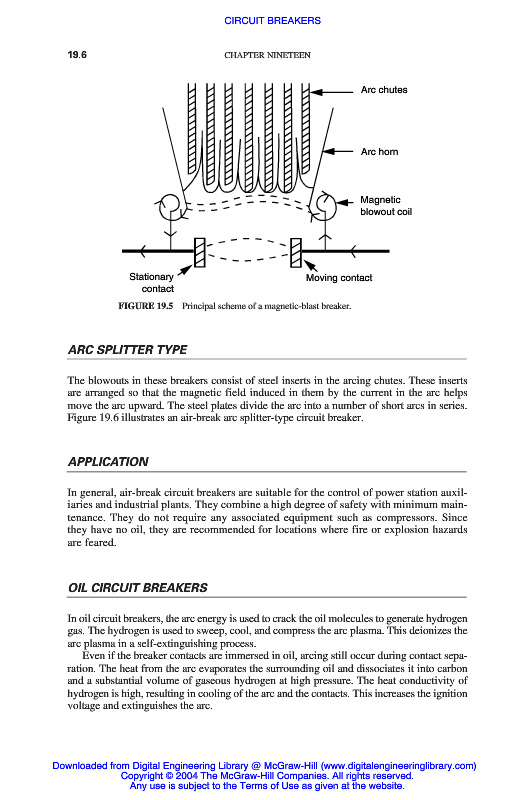 CIRCUIT BREAKERS

19.6 CHAPTER NINETEEN

Arc chutes

Arc horn

Magnetic blowout coil

Stationary contact

Moving contact

FIGURE 19.5 Principal scheme of a magnetic-blast breaker.

ARC SPLITTER TYPE

The blowouts in these breakers consist of steel inserts in the arcing chutes. These inserts are arranged so that the magnetic field induced in them by the current in the arc helps move the arc upward. The steel plates divide the arc into a number of short arcs in series. Figure 19.6 illustrates an air-break arc splitter-type circuit breaker.

APPLICATION

In general, air-break circuit breakers are suitable for the control of power station auxiliaries and industrial plants. They combine a high degree of safety with minimum maintenance. They do not require any associated equipment such as compressors. Since they have no oil, they are recommended for locations where fire or explosion hazards are feared.

OIL CIRCUIT BREAKERS

In oil circuit breakers, the arc energy is used to crack the oil molecules to generate hydrogen gas. The hydrogen is used to sweep, cool, and compress the arc plasma. This deionizes the arc plasma in a self-extinguishing process.

Even if the breaker contacts are immersed in oil, arcing still occur during contact separation. The heat from the arc evaporates the surrounding oil and dissociates it into carbon and a substantial volume of gaseous hydrogen at high pressure. The heat conductivity of hydrogen is high, resulting in cooling of the arc and the contacts. This increases the ignition voltage and extinguishes the arc.

Downloaded from Digital Engineering Library @ McGraw-Hill (www.digitalengineeringlibrary.com)
Copyright © 2004 The McGraw-Hill Companies. All rights reserved.
Any use is subject to the Terms of Use as given at the website.