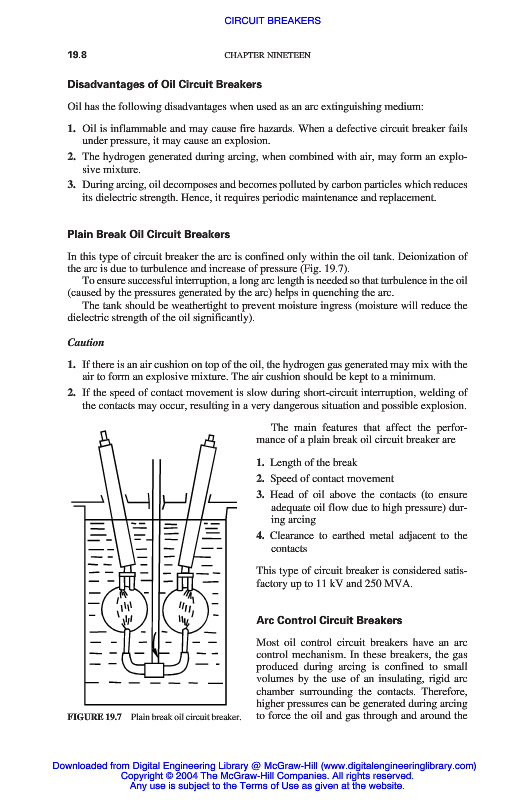 CIRCUIT BREAKERS

19.8

CHAPTER NINETEEN

Disadvantages of Oil Circuit Breakers

Oil has the following disadvantages when used as an arc extinguishing medium:

1. Oil is inflammable and may cause fire hazards. When a defective circuit breaker fails under pressure, it may cause an explosion.
2. The hydrogen generated during arcing, when combined with air, may form an explosive mixture.
3. During arcing, oil decomposes and becomes polluted by carbon particles which reduces its dielectric strength. Hence, it requires periodic maintenance and replacement.

Plain Break Oil Circuit Breakers

In this type of circuit breaker the arc is confined only within the oil tank. Deionization of the arc is due to turbulence and increase of pressure (Fig. 19.7).

To ensure successful interruption, a long arc length is needed so that turbulence in the oil (caused by the pressures generated by the arc) helps in quenching the arc.

The tank should be weathertight to prevent moisture ingress (moisture will reduce the dielectric strength of the oil significantly).

Caution

1. If there is an air cushion on top of the oil, the hydrogen gas generated may mix with the air to form an explosive mixture. The air cushion should be kept to a minimum.
2. If the speed of contact movement is slow during short-circuit interruption, welding of the contacts may occur, resulting in a very dangerous situation and possible explosion.

FIGURE 19.7 Plain break oil circuit breaker.

The main features that affect the performance of a plain break oil circuit breaker are

1. Length of the break
2. Speed of contact movement
3. Head of oil above the contacts (to ensure adequate oil flow due to high pressure) during arcing
4. Clearance to earthed metal adjacent to the contacts

This type of circuit breaker is considered satisfactory up to 11 kV and 250 MVA.

Arc Control Circuit Breakers

Most oil control circuit breakers have an arc control mechanism. In these breakers, the gas produced during arcing is confined to small volumes by the use of an insulating, rigid arc chamber surrounding the contacts. Therefore, higher pressures can be generated during arcing to force the oil and gas through and around the

Downloaded from Digital Engineering Library @ McGraw-Hill (www.digitalengineeringlibrary.com)
Copyright © 2004 The McGraw-Hill Companies. All rights reserved.
Any use is subject to the Terms of Use as given at the website.