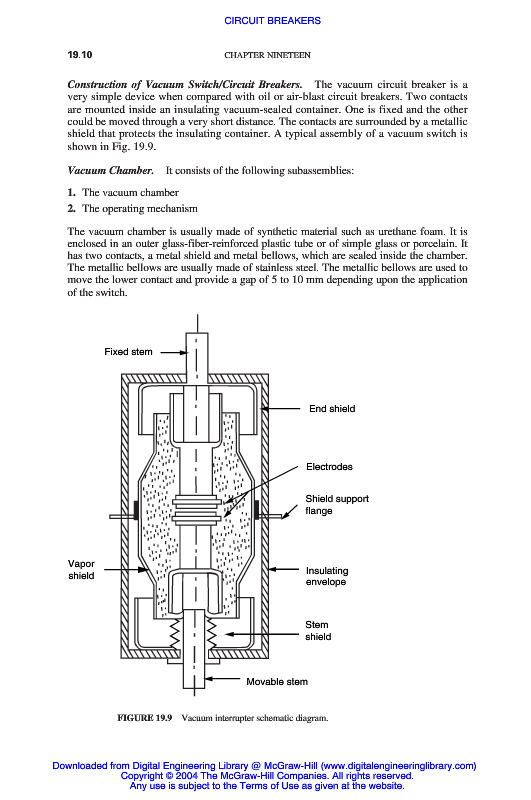 CIRCUIT BREAKERS

19.10 CHAPTER NINETEEN

Construction of Vacuum Switch/Circuit Breakers. The vacuum circuit breaker is a very simple device when compared with oil or air-blast circuit breakers. Two contacts are mounted inside an insulating vacuum-sealed container. One is fixed and the other could be moved through a very short distance. The contacts are surrounded by a metallic shield that protects the insulating container. A typical assembly of a vacuum switch is shown in Fig. 19.9.

Vacuum Chamber. It consists of the following subassemblies:

1. The vacuum chamber
2. The operating mechanism

The vacuum chamber is usually made of synthetic material such as urethane foam. It is enclosed in an outer glass-fiber-reinforced plastic tube or of simple glass or porcelain. It has two contacts, a metal shield and metal bellows, which are sealed inside the chamber. The metallic bellows are usually made of stainless steel. The metallic bellows are used to move the lower contact and provide a gap of 5 to 10 mm depending upon the application of the switch.

Fixed stem
End shield
Electrodes
Shield support flange
Vapor shield
Insulating envelope
Stem shield
Movable stem

FIGURE 19.9 Vacuum interrupter schematic diagram.

Downloaded from Digital Engineering Library @ McGraw-Hill (www.digitalengineeringlibrary.com)
Copyright © 2004 The McGraw-Hill Companies. All rights reserved.
Any use is subject to the Terms of Use as given at the website.