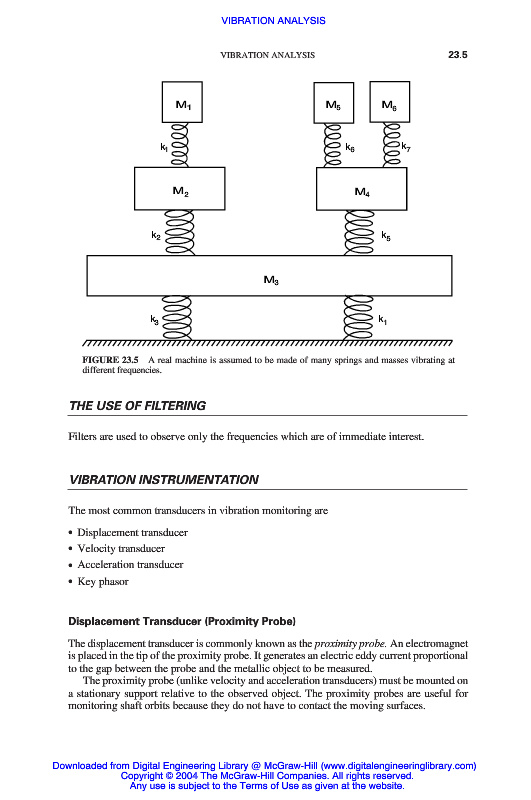 VIBRATION ANALYSIS

VIBRATION ANALYSIS

23.5

$M_1$

$M_5$

$M_6$

$k_1$

$k_6$

$k_7$

$M_2$

$M_4$

$k_2$

$k_5$

$M_3$

$k_3$

$k_1$

FIGURE 23.5 A real machine is assumed to be made of many springs and masses vibrating at different frequencies.

THE USE OF FILTERING

Filters are used to observe only the frequencies which are of immediate interest.

VIBRATION INSTRUMENTATION

The most common transducers in vibration monitoring are

• Displacement transducer
• Velocity transducer
• Acceleration transducer
• Key phasor

Displacement Transducer (Proximity Probe)

The displacement transducer is commonly known as the proximity probe. An electromagnet is placed in the tip of the proximity probe. It generates an electric eddy current proportional to the gap between the probe and the metallic object to be measured.

The proximity probe (unlike velocity and acceleration transducers) must be mounted on a stationary support relative to the observed object. The proximity probes are useful for monitoring shaft orbits because they do not have to contact the moving surfaces.

Downloaded from Digital Engineering Library @ McGraw-Hill (www.digitalengineeringlibrary.com)
Copyright © 2004 The McGraw-Hill Companies. All rights reserved.
Any use is subject to the Terms of Use as given at the website.