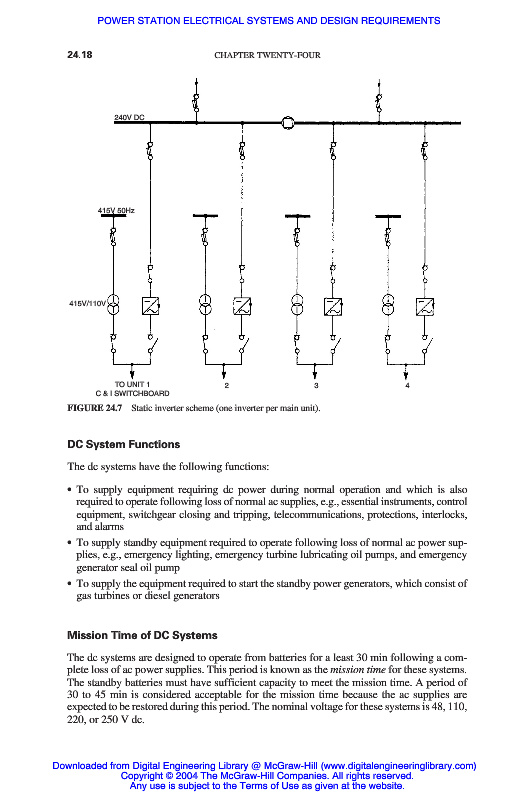 POWER STATION ELECTRICAL SYSTEMS AND DESIGN REQUIREMENTS

24.18 CHAPTER TWENTY-FOUR

240V DC

415V 50Hz

415V/110V

TO UNIT 1
C & I SWITCHBOARD

2

3

4

FIGURE 24.7 Static inverter scheme (one inverter per main unit).

DC System Functions

The dc systems have the following functions:

• To supply equipment requiring dc power during normal operation and which is also required to operate following loss of normal ac supplies, e.g., essential instruments, control equipment, switchgear closing and tripping, telecommunications, protections, interlocks, and alarms
• To supply standby equipment required to operate following loss of normal ac power supplies, e.g., emergency lighting, emergency turbine lubricating oil pumps, and emergency generator seal oil pump
• To supply the equipment required to start the standby power generators, which consist of gas turbines or diesel generators

Mission Time of DC Systems

The dc systems are designed to operate from batteries for a least 30 min following a complete loss of ac power supplies. This period is known as the mission time for these systems. The standby batteries must have sufficient capacity to meet the mission time. A period of 30 to 45 min is considered acceptable for the mission time because the ac supplies are expected to be restored during this period. The nominal voltage for these systems is 48, 110, 220, or 250 V dc.

Downloaded from Digital Engineering Library @ McGraw-Hill (www.digitalengineeringlibrary.com)
Copyright © 2004 The McGraw-Hill Companies. All rights reserved.
Any use is subject to the Terms of Use as given at the website.