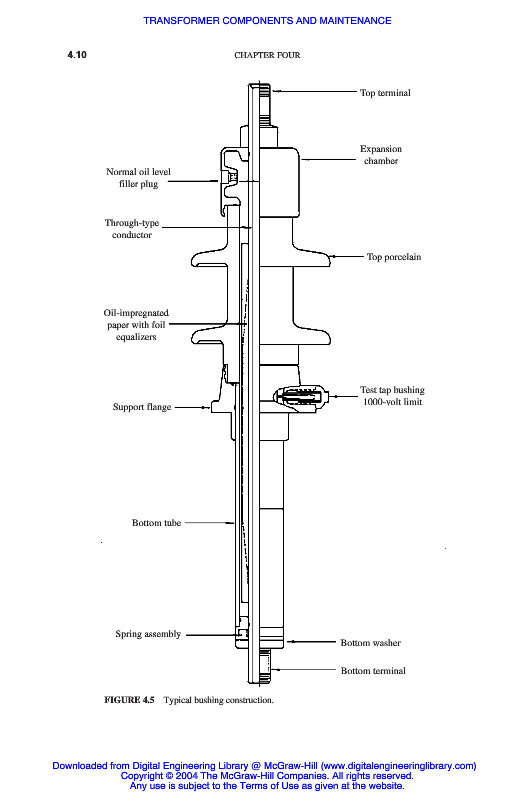 TRANSFORMER COMPONENTS AND MAINTENANCE

4.10

CHAPTER FOUR

Top terminal

Expansion chamber

Normal oil level filler plug

Through-type conductor

Top porcelain

Oil-impregnated paper with foil equalizers

Test tap bushing 1000-volt limit

Support flange

Bottom tube

Spring assembly

Bottom washer

Bottom terminal

FIGURE 4.5 Typical bushing construction.

Downloaded from Digital Engineering Library @ McGraw-Hill (www.digitalengineeringlibrary.com)
Copyright © 2004 The McGraw-Hill Companies. All rights reserved.
Any use is subject to the Terms of Use as given at the website.