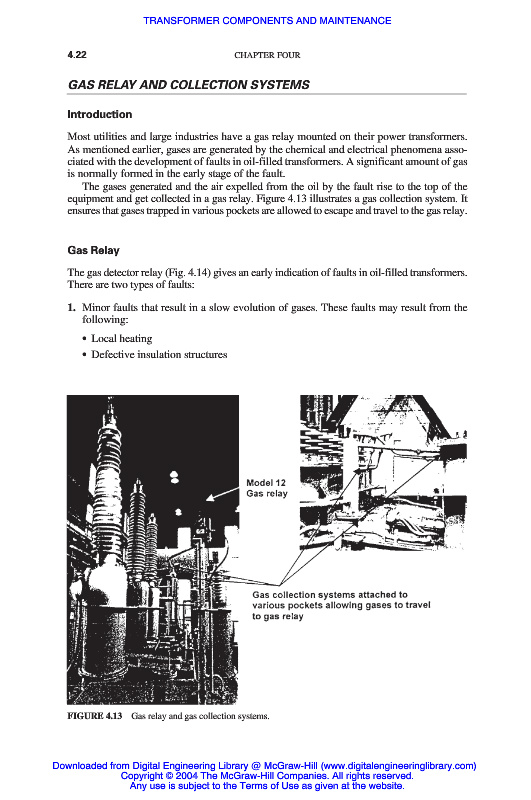 TRANSFORMER COMPONENTS AND MAINTENANCE

4.22 CHAPTER FOUR

GAS RELAY AND COLLECTION SYSTEMS

Introduction

Most utilities and large industries have a gas relay mounted on their power transformers. As mentioned earlier, gases are generated by the chemical and electrical phenomena associated with the development of faults in oil-filled transformers. A significant amount of gas is normally formed in the early stage of the fault.

The gases generated and the air expelled from the oil by the fault rise to the top of the equipment and get collected in a gas relay. Figure 4.13 illustrates a gas collection system. It ensures that gases trapped in various pockets are allowed to escape and travel to the gas relay.

Gas Relay

The gas detector relay (Fig. 4.14) gives an early indication of faults in oil-filled transformers. There are two types of faults:

1. Minor faults that result in a slow evolution of gases. These faults may result from the following:
• Local heating
• Defective insulation structures

Model 12 Gas relay

Gas collection systems attached to various pockets allowing gases to travel to gas relay

FIGURE 4.13 Gas relay and gas collection systems.

Downloaded from Digital Engineering Library @ McGraw-Hill (www.digitalengineeringlibrary.com)
Copyright © 2004 The McGraw-Hill Companies. All rights reserved.
Any use is subject to the Terms of Use as given at the website.