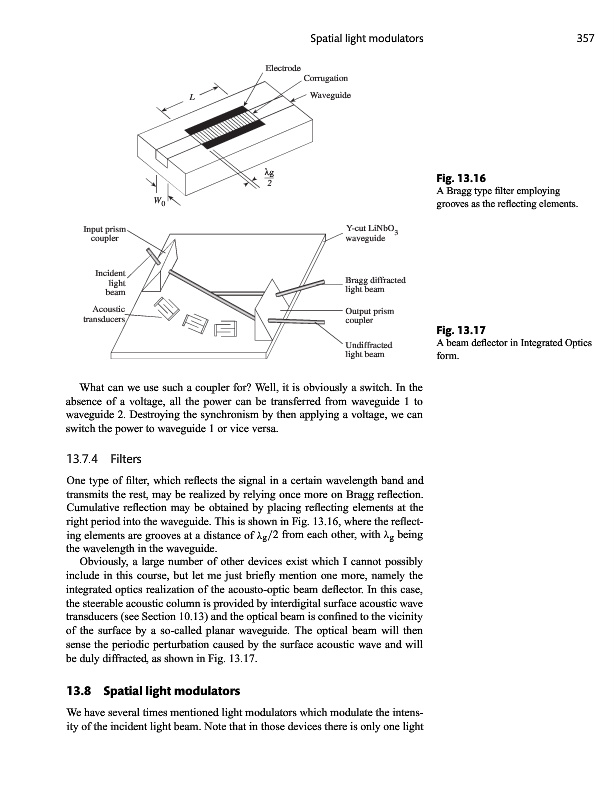 Spatial light modulators 357

Electrode
Corrugation
Waveguide
$L$
$\frac{\lambda g}{2}$
$W_0$

Fig. 13.16
A Bragg type filter employing grooves as the reflecting elements.

Input prism coupler
Incident light beam
Acoustic transducers
Y-cut $LiNbO_3$ waveguide
Bragg diffracted light beam
Output prism coupler
Undiffracted light beam

Fig. 13.17
A beam deflector in Integrated Optics form.

What can we use such a coupler for? Well, it is obviously a switch. In the absence of a voltage, all the power can be transferred from waveguide 1 to waveguide 2. Destroying the synchronism by then applying a voltage, we can switch the power to waveguide 1 or vice versa.

13.7.4 Filters

One type of filter, which reflects the signal in a certain wavelength band and transmits the rest, may be realized by relying once more on Bragg reflection. Cumulative reflection may be obtained by placing reflecting elements at the right period into the waveguide. This is shown in Fig. 13.16, where the reflecting elements are grooves at a distance of $\lambda_g/2$ from each other, with $\lambda_g$ being the wavelength in the waveguide.

Obviously, a large number of other devices exist which I cannot possibly include in this course, but let me just briefly mention one more, namely the integrated optics realization of the acousto-optic beam deflector. In this case, the steerable acoustic column is provided by interdigital surface acoustic wave transducers (see Section 10.13) and the optical beam is confined to the vicinity of the surface by a so-called planar waveguide. The optical beam will then sense the periodic perturbation caused by the surface acoustic wave and will be duly diffracted, as shown in Fig. 13.17.

13.8 Spatial light modulators

We have several times mentioned light modulators which modulate the intensity of the incident light beam. Note that in those devices there is only one light