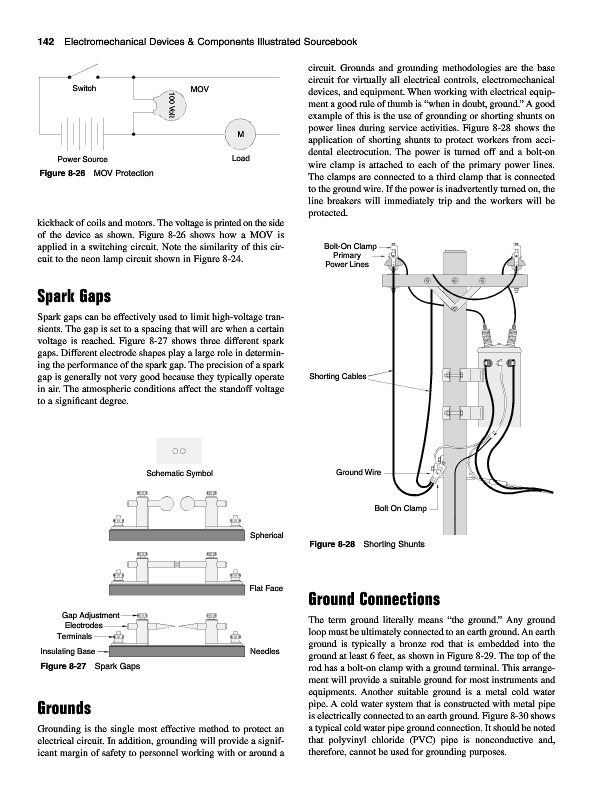 142 Electromechanical Devices & Components Illustrated Sourcebook

Switch

MOV

100 Volt

M

Power Source

Load

Figure 8-26 MOV Protection

kickback of coils and motors. The voltage is printed on the side of the device as shown. Figure 8-26 shows how a MOV is applied in a switching circuit. Note the similarity of this circuit to the neon lamp circuit shown in Figure 8-24.

Spark Gaps

Spark gaps can be effectively used to limit high-voltage transients. The gap is set to a spacing that will arc when a certain voltage is reached. Figure 8-27 shows three different spark gaps. Different electrode shapes play a large role in determining the performance of the spark gap. The precision of a spark gap is generally not very good because they typically operate in air. The atmospheric conditions affect the standoff voltage to a significant degree.

Schematic Symbol

Spherical

Flat Face

Gap Adjustment
Electrodes
Terminals
Insulating Base

Needles

Figure 8-27 Spark Gaps

Grounds

Grounding is the single most effective method to protect an electrical circuit. In addition, grounding will provide a significant margin of safety to personnel working with or around a circuit. Grounds and grounding methodologies are the base circuit for virtually all electrical controls, electromechanical devices, and equipment. When working with electrical equipment a good rule of thumb is "when in doubt, ground." A good example of this is the use of grounding or shorting shunts on power lines during service activities. Figure 8-28 shows the application of shorting shunts to protect workers from accidental electrocution. The power is turned off and a bolt-on wire clamp is attached to each of the primary power lines. The clamps are connected to a third clamp that is connected to the ground wire. If the power is inadvertently turned on, the line breakers will immediately trip and the workers will be protected.

Bolt-On Clamp
Primary
Power Lines

Shorting Cables

Ground Wire

Bolt On Clamp

Figure 8-28 Shorting Shunts

Ground Connections

The term ground literally means "the ground." Any ground loop must be ultimately connected to an earth ground. An earth ground is typically a bronze rod that is embedded into the ground at least 6 feet, as shown in Figure 8-29. The top of the rod has a bolt-on clamp with a ground terminal. This arrangement will provide a suitable ground for most instruments and equipments. Another suitable ground is a metal cold water pipe. A cold water system that is constructed with metal pipe is electrically connected to an earth ground. Figure 8-30 shows a typical cold water pipe ground connection. It should be noted that polyvinyl chloride (PVC) pipe is nonconductive and, therefore, cannot be used for grounding purposes.