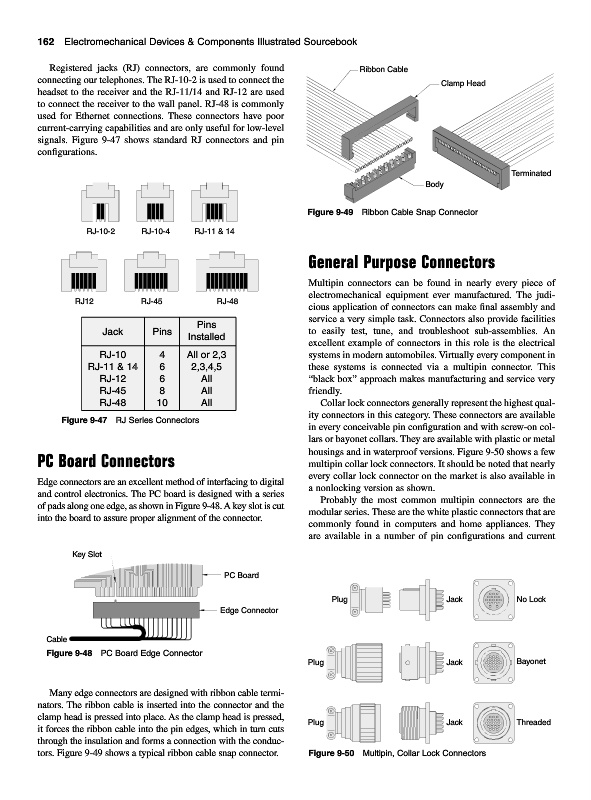 162 Electromechanical Devices & Components Illustrated Sourcebook

Registered jacks (RJ) connectors, are commonly found connecting our telephones. The RJ-10-2 is used to connect the headset to the receiver and the RJ-11/14 and RJ-12 are used to connect the receiver to the wall panel. RJ-48 is commonly used for Ethernet connections. These connectors have poor current-carrying capabilities and are only useful for low-level signals. Figure 9-47 shows standard RJ connectors and pin configurations.

RJ-10-2 RJ-10-4 RJ-11 & 14

RJ12 RJ-45 RJ-48

| Jack | Pins | Pins Installed |
|---|---|---|
| RJ-10 | 4 | All or 2,3 |
| RJ-11 & 14 | 6 | 2,3,4,5 |
| RJ-12 | 6 | All |
| RJ-45 | 8 | All |
| RJ-48 | 10 | All |

Figure 9-47 RJ Series Connectors

PC Board Connectors

Edge connectors are an excellent method of interfacing to digital and control electronics. The PC board is designed with a series of pads along one edge, as shown in Figure 9-48. A key slot is cut into the board to assure proper alignment of the connector.

Key Slot

PC Board

Edge Connector

Cable

Figure 9-48 PC Board Edge Connector

Many edge connectors are designed with ribbon cable terminators. The ribbon cable is inserted into the connector and the clamp head is pressed into place. As the clamp head is pressed, it forces the ribbon cable into the pin edges, which in turn cuts through the insulation and forms a connection with the conductors. Figure 9-49 shows a typical ribbon cable snap connector.

Ribbon Cable

Clamp Head

Terminated

Body

Figure 9-49 Ribbon Cable Snap Connector

General Purpose Connectors

Multipin connectors can be found in nearly every piece of electromechanical equipment ever manufactured. The judicious application of connectors can make final assembly and service a very simple task. Connectors also provide facilities to easily test, tune, and troubleshoot sub-assemblies. An excellent example of connectors in this role is the electrical systems in modern automobiles. Virtually every component in these systems is connected via a multipin connector. This "black box" approach makes manufacturing and service very friendly.

Collar lock connectors generally represent the highest quality connectors in this category. These connectors are available in every conceivable pin configuration and with screw-on collars or bayonet collars. They are available with plastic or metal housings and in waterproof versions. Figure 9-50 shows a few multipin collar lock connectors. It should be noted that nearly every collar lock connector on the market is also available in a nonlocking version as shown.

Probably the most common multipin connectors are the modular series. These are the white plastic connectors that are commonly found in computers and home appliances. They are available in a number of pin configurations and current

Plug Jack No Lock

Plug Jack Bayonet

Plug Jack Threaded

Figure 9-50 Multipin, Collar Lock Connectors