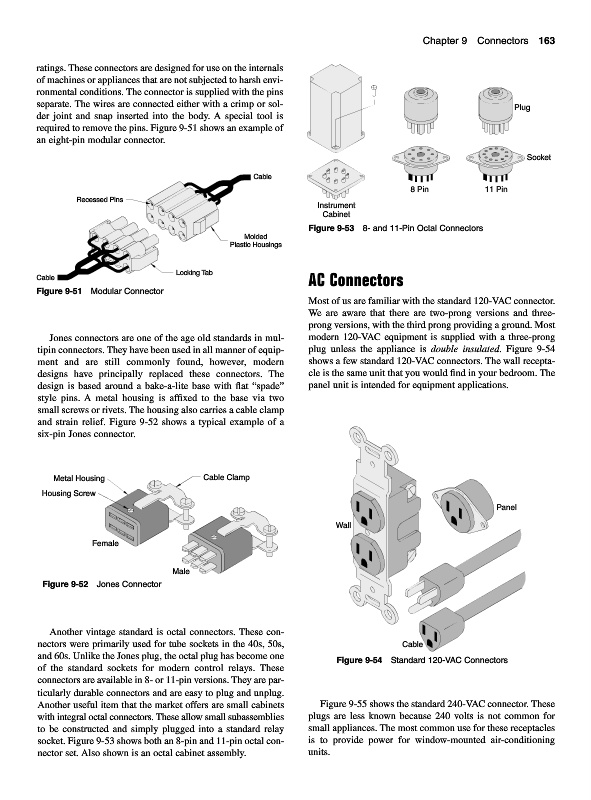 Chapter 9 Connectors 163

ratings. These connectors are designed for use on the internals of machines or appliances that are not subjected to harsh environmental conditions. The connector is supplied with the pins separate. The wires are connected either with a crimp or solder joint and snap inserted into the body. A special tool is required to remove the pins. Figure 9-51 shows an example of an eight-pin modular connector.

Cable
Recessed Pins
Molded Plastic Housings
Locking Tab
Cable

Figure 9-51 Modular Connector

Jones connectors are one of the age old standards in multipin connectors. They have been used in all manner of equipment and are still commonly found, however, modern designs have principally replaced these connectors. The design is based around a bake-a-lite base with flat "spade" style pins. A metal housing is affixed to the base via two small screws or rivets. The housing also carries a cable clamp and strain relief. Figure 9-52 shows a typical example of a six-pin Jones connector.

Metal Housing
Cable Clamp
Housing Screw
Female
Male

Figure 9-52 Jones Connector

Another vintage standard is octal connectors. These connectors were primarily used for tube sockets in the 40s, 50s, and 60s. Unlike the Jones plug, the octal plug has become one of the standard sockets for modern control relays. These connectors are available in 8- or 11-pin versions. They are particularly durable connectors and are easy to plug and unplug. Another useful item that the market offers are small cabinets with integral octal connectors. These allow small subassemblies to be constructed and simply plugged into a standard relay socket. Figure 9-53 shows both an 8-pin and 11-pin octal connector set. Also shown is an octal cabinet assembly.

Plug
Socket
8 Pin
11 Pin
Instrument Cabinet

Figure 9-53 8- and 11-Pin Octal Connectors

AC Connectors

Most of us are familiar with the standard 120-VAC connector. We are aware that there are two-prong versions and three-prong versions, with the third prong providing a ground. Most modern 120-VAC equipment is supplied with a three-prong plug unless the appliance is double insulated. Figure 9-54 shows a few standard 120-VAC connectors. The wall receptacle is the same unit that you would find in your bedroom. The panel unit is intended for equipment applications.

Panel
Wall
Cable

Figure 9-54 Standard 120-VAC Connectors

Figure 9-55 shows the standard 240-VAC connector. These plugs are less known because 240 volts is not common for small appliances. The most common use for these receptacles is to provide power for window-mounted air-conditioning units.