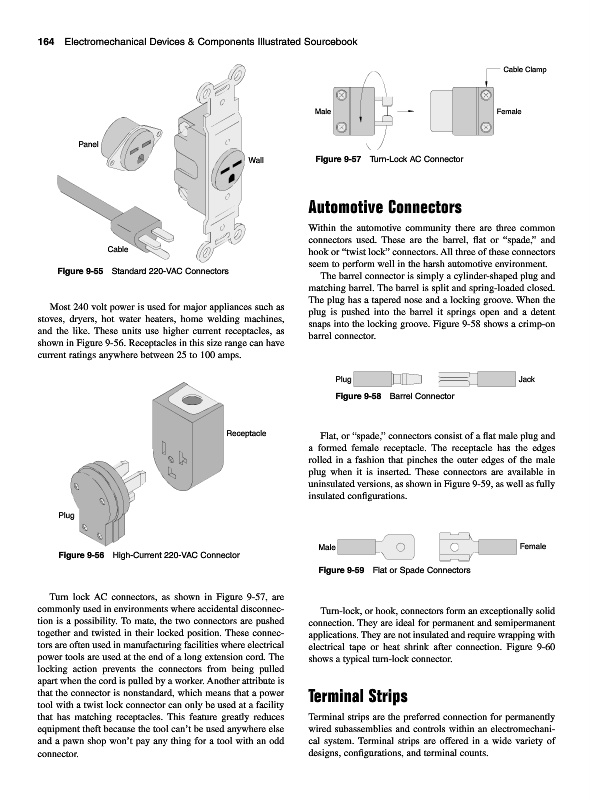 164 Electromechanical Devices & Components Illustrated Sourcebook

Panel

Wall

Cable

Figure 9-55 Standard 220-VAC Connectors

Most 240 volt power is used for major appliances such as stoves, dryers, hot water heaters, home welding machines, and the like. These units use higher current receptacles, as shown in Figure 9-56. Receptacles in this size range can have current ratings anywhere between 25 to 100 amps.

Receptacle

Plug

Figure 9-56 High-Current 220-VAC Connector

Turn lock AC connectors, as shown in Figure 9-57, are commonly used in environments where accidental disconnection is a possibility. To mate, the two connectors are pushed together and twisted in their locked position. These connectors are often used in manufacturing facilities where electrical power tools are used at the end of a long extension cord. The locking action prevents the connectors from being pulled apart when the cord is pulled by a worker. Another attribute is that the connector is nonstandard, which means that a power tool with a twist lock connector can only be used at a facility that has matching receptacles. This feature greatly reduces equipment theft because the tool can't be used anywhere else and a pawn shop won't pay any thing for a tool with an odd connector.

Cable Clamp

Male

Female

Figure 9-57 Turn-Lock AC Connector

Automotive Connectors

Within the automotive community there are three common connectors used. These are the barrel, flat or "spade," and hook or "twist lock" connectors. All three of these connectors seem to perform well in the harsh automotive environment.

The barrel connector is simply a cylinder-shaped plug and matching barrel. The barrel is split and spring-loaded closed. The plug has a tapered nose and a locking groove. When the plug is pushed into the barrel it springs open and a detent snaps into the locking groove. Figure 9-58 shows a crimp-on barrel connector.

Plug

Jack

Figure 9-58 Barrel Connector

Flat, or "spade," connectors consist of a flat male plug and a formed female receptacle. The receptacle has the edges rolled in a fashion that pinches the outer edges of the male plug when it is inserted. These connectors are available in uninsulated versions, as shown in Figure 9-59, as well as fully insulated configurations.

Male

Female

Figure 9-59 Flat or Spade Connectors

Turn-lock, or hook, connectors form an exceptionally solid connection. They are ideal for permanent and semipermanent applications. They are not insulated and require wrapping with electrical tape or heat shrink after connection. Figure 9-60 shows a typical turn-lock connector.

Terminal Strips

Terminal strips are the preferred connection for permanently wired subassemblies and controls within an electromechanical system. Terminal strips are offered in a wide variety of designs, configurations, and terminal counts.