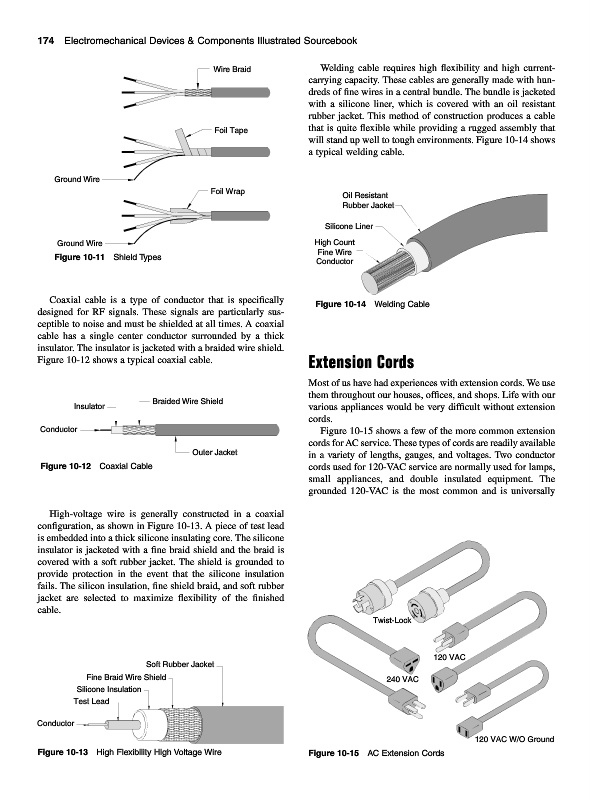 174 Electromechanical Devices & Components Illustrated Sourcebook

Wire Braid

Foil Tape

Ground Wire

Foil Wrap

Ground Wire

Figure 10-11 Shield Types

Coaxial cable is a type of conductor that is specifically designed for RF signals. These signals are particularly susceptible to noise and must be shielded at all times. A coaxial cable has a single center conductor surrounded by a thick insulator. The insulator is jacketed with a braided wire shield. Figure 10-12 shows a typical coaxial cable.

Insulator

Braided Wire Shield

Conductor

Outer Jacket

Figure 10-12 Coaxial Cable

High-voltage wire is generally constructed in a coaxial configuration, as shown in Figure 10-13. A piece of test lead is embedded into a thick silicone insulating core. The silicone insulator is jacketed with a fine braid shield and the braid is covered with a soft rubber jacket. The shield is grounded to provide protection in the event that the silicone insulation fails. The silicon insulation, fine shield braid, and soft rubber jacket are selected to maximize flexibility of the finished cable.

Soft Rubber Jacket

Fine Braid Wire Shield

Silicone Insulation

Test Lead

Conductor

Figure 10-13 High Flexibility High Voltage Wire

Welding cable requires high flexibility and high current-carrying capacity. These cables are generally made with hundreds of fine wires in a central bundle. The bundle is jacketed with a silicone liner, which is covered with an oil resistant rubber jacket. This method of construction produces a cable that is quite flexible while providing a rugged assembly that will stand up well to tough environments. Figure 10-14 shows a typical welding cable.

Oil Resistant Rubber Jacket

Silicone Liner

High Count Fine Wire Conductor

Figure 10-14 Welding Cable

Extension Cords

Most of us have had experiences with extension cords. We use them throughout our houses, offices, and shops. Life with our various appliances would be very difficult without extension cords.

Figure 10-15 shows a few of the more common extension cords for AC service. These types of cords are readily available in a variety of lengths, gauges, and voltages. Two conductor cords used for 120-VAC service are normally used for lamps, small appliances, and double insulated equipment. The grounded 120-VAC is the most common and is universally

Twist-Lock

120 VAC

240 VAC

120 VAC W/O Ground

Figure 10-15 AC Extension Cords