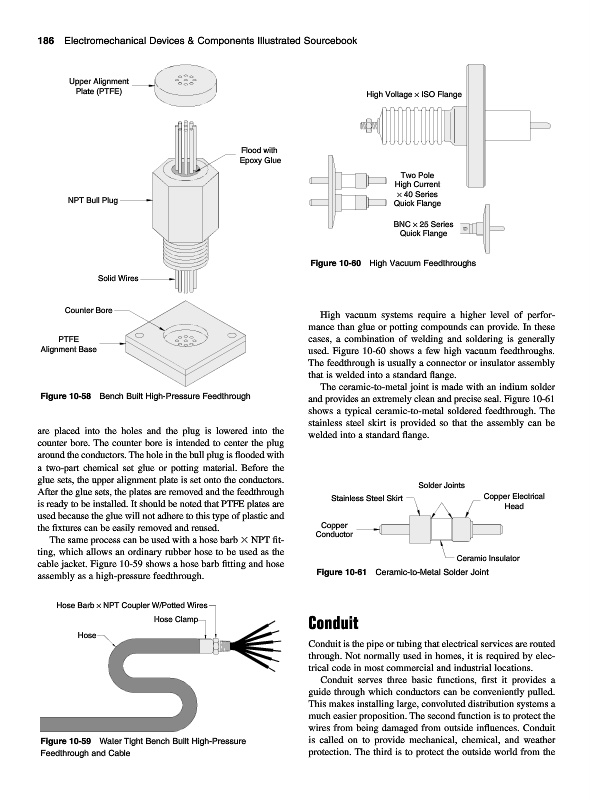 186 Electromechanical Devices & Components Illustrated Sourcebook

Upper Alignment Plate (PTFE)

Flood with Epoxy Glue

NPT Bull Plug

Solid Wires

Counter Bore

PTFE Alignment Base

Figure 10-58 Bench Built High-Pressure Feedthrough

are placed into the holes and the plug is lowered into the counter bore. The counter bore is intended to center the plug around the conductors. The hole in the bull plug is flooded with a two-part chemical set glue or potting material. Before the glue sets, the upper alignment plate is set onto the conductors. After the glue sets, the plates are removed and the feedthrough is ready to be installed. It should be noted that PTFE plates are used because the glue will not adhere to this type of plastic and the fixtures can be easily removed and reused.

The same process can be used with a hose barb × NPT fitting, which allows an ordinary rubber hose to be used as the cable jacket. Figure 10-59 shows a hose barb fitting and hose assembly as a high-pressure feedthrough.

Hose Barb × NPT Coupler W/Potted Wires

Hose Clamp

Hose

Figure 10-59 Water Tight Bench Built High-Pressure Feedthrough and Cable

High Voltage × ISO Flange

Two Pole High Current × 40 Series Quick Flange

BNC × 25 Series Quick Flange

Figure 10-60 High Vacuum Feedthroughs

High vacuum systems require a higher level of performance than glue or potting compounds can provide. In these cases, a combination of welding and soldering is generally used. Figure 10-60 shows a few high vacuum feedthroughs. The feedthrough is usually a connector or insulator assembly that is welded into a standard flange.

The ceramic-to-metal joint is made with an indium solder and provides an extremely clean and precise seal. Figure 10-61 shows a typical ceramic-to-metal soldered feedthrough. The stainless steel skirt is provided so that the assembly can be welded into a standard flange.

Solder Joints

Stainless Steel Skirt

Copper Electrical Head

Copper Conductor

Ceramic Insulator

Figure 10-61 Ceramic-to-Metal Solder Joint

Conduit

Conduit is the pipe or tubing that electrical services are routed through. Not normally used in homes, it is required by electrical code in most commercial and industrial locations.

Conduit serves three basic functions, first it provides a guide through which conductors can be conveniently pulled. This makes installing large, convoluted distribution systems a much easier proposition. The second function is to protect the wires from being damaged from outside influences. Conduit is called on to provide mechanical, chemical, and weather protection. The third is to protect the outside world from the