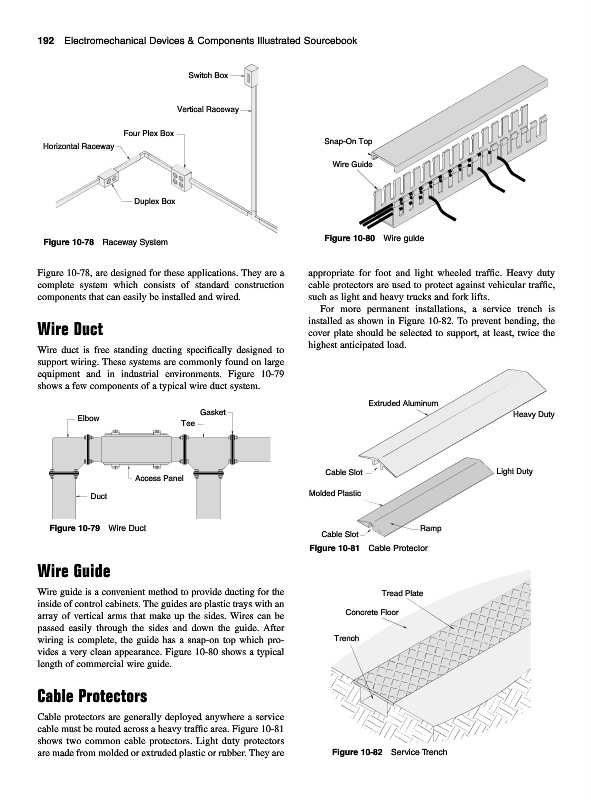 192 Electromechanical Devices & Components Illustrated Sourcebook

Switch Box
Vertical Raceway
Four Plex Box
Horizontal Raceway
Duplex Box

Figure 10-78 Raceway System

Figure 10-78, are designed for these applications. They are a complete system which consists of standard construction components that can easily be installed and wired.

Wire Duct

Wire duct is free standing ducting specifically designed to support wiring. These systems are commonly found on large equipment and in industrial environments. Figure 10-79 shows a few components of a typical wire duct system.

Elbow
Gasket
Tee
Access Panel
Duct

Figure 10-79 Wire Duct

Wire Guide

Wire guide is a convenient method to provide ducting for the inside of control cabinets. The guides are plastic trays with an array of vertical arms that make up the sides. Wires can be passed easily through the sides and down the guide. After wiring is complete, the guide has a snap-on top which provides a very clean appearance. Figure 10-80 shows a typical length of commercial wire guide.

Cable Protectors

Cable protectors are generally deployed anywhere a service cable must be routed across a heavy traffic area. Figure 10-81 shows two common cable protectors. Light duty protectors are made from molded or extruded plastic or rubber. They are

Snap-On Top
Wire Guide

Figure 10-80 Wire guide

appropriate for foot and light wheeled traffic. Heavy duty cable protectors are used to protect against vehicular traffic, such as light and heavy trucks and fork lifts.

For more permanent installations, a service trench is installed as shown in Figure 10-82. To prevent bending, the cover plate should be selected to support, at least, twice the highest anticipated load.

Extruded Aluminum
Heavy Duty
Cable Slot
Light Duty
Molded Plastic
Ramp
Cable Slot

Figure 10-81 Cable Protector

Tread Plate
Concrete Floor
Trench

Figure 10-82 Service Trench