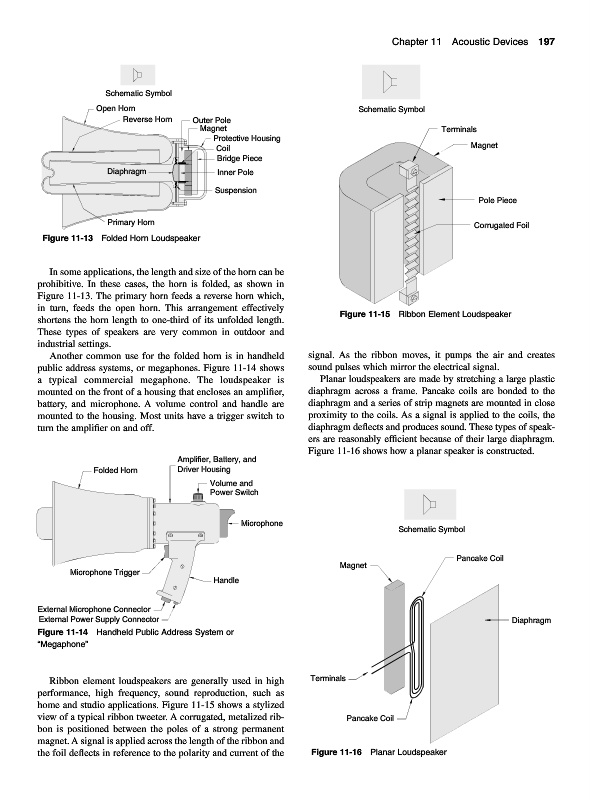 Chapter 11 Acoustic Devices 197

Schematic Symbol

Open Horn
Reverse Horn
Outer Pole
Magnet
Protective Housing
Coil
Bridge Piece
Diaphragm
Inner Pole
Suspension
Primary Horn

Figure 11-13 Folded Horn Loudspeaker

In some applications, the length and size of the horn can be prohibitive. In these cases, the horn is folded, as shown in Figure 11-13. The primary horn feeds a reverse horn which, in turn, feeds the open horn. This arrangement effectively shortens the horn length to one-third of its unfolded length. These types of speakers are very common in outdoor and industrial settings.

Another common use for the folded horn is in handheld public address systems, or megaphones. Figure 11-14 shows a typical commercial megaphone. The loudspeaker is mounted on the front of a housing that encloses an amplifier, battery, and microphone. A volume control and handle are mounted to the housing. Most units have a trigger switch to turn the amplifier on and off.

Folded Horn
Amplifier, Battery, and Driver Housing
Volume and Power Switch
Microphone
Microphone Trigger
Handle
External Microphone Connector
External Power Supply Connector

Figure 11-14 Handheld Public Address System or "Megaphone"

Ribbon element loudspeakers are generally used in high performance, high frequency, sound reproduction, such as home and studio applications. Figure 11-15 shows a stylized view of a typical ribbon tweeter. A corrugated, metalized ribbon is positioned between the poles of a strong permanent magnet. A signal is applied across the length of the ribbon and the foil deflects in reference to the polarity and current of the

Schematic Symbol

Terminals
Magnet
Pole Piece
Corrugated Foil

Figure 11-15 Ribbon Element Loudspeaker

signal. As the ribbon moves, it pumps the air and creates sound pulses which mirror the electrical signal.

Planar loudspeakers are made by stretching a large plastic diaphragm across a frame. Pancake coils are bonded to the diaphragm and a series of strip magnets are mounted in close proximity to the coils. As a signal is applied to the coils, the diaphragm deflects and produces sound. These types of speakers are reasonably efficient because of their large diaphragm. Figure 11-16 shows how a planar speaker is constructed.

Schematic Symbol

Magnet
Pancake Coil
Diaphragm
Terminals
Pancake Coil

Figure 11-16 Planar Loudspeaker