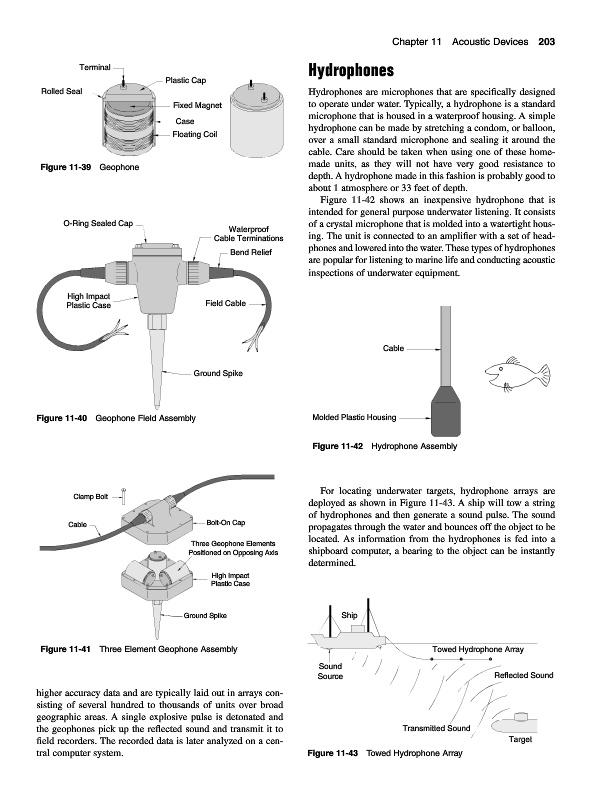 Chapter 11 Acoustic Devices 203

Terminal
Plastic Cap
Rolled Seal
Fixed Magnet
Case
Floating Coil

Figure 11-39 Geophone

O-Ring Sealed Cap
Waterproof Cable Terminations
Bend Relief
High Impact Plastic Case
Field Cable
Ground Spike

Figure 11-40 Geophone Field Assembly

Clamp Bolt
Cable
Bolt-On Cap
Three Geophone Elements Positioned on Opposing Axis
High Impact Plastic Case
Ground Spike

Figure 11-41 Three Element Geophone Assembly

higher accuracy data and are typically laid out in arrays consisting of several hundred to thousands of units over broad geographic areas. A single explosive pulse is detonated and the geophones pick up the reflected sound and transmit it to field recorders. The recorded data is later analyzed on a central computer system.

Hydrophones

Hydrophones are microphones that are specifically designed to operate under water. Typically, a hydrophone is a standard microphone that is housed in a waterproof housing. A simple hydrophone can be made by stretching a condom, or balloon, over a small standard microphone and sealing it around the cable. Care should be taken when using one of these homemade units, as they will not have very good resistance to depth. A hydrophone made in this fashion is probably good to about 1 atmosphere or 33 feet of depth.

Figure 11-42 shows an inexpensive hydrophone that is intended for general purpose underwater listening. It consists of a crystal microphone that is molded into a watertight housing. The unit is connected to an amplifier with a set of headphones and lowered into the water. These types of hydrophones are popular for listening to marine life and conducting acoustic inspections of underwater equipment.

Cable
Molded Plastic Housing

Figure 11-42 Hydrophone Assembly

For locating underwater targets, hydrophone arrays are deployed as shown in Figure 11-43. A ship will tow a string of hydrophones and then generate a sound pulse. The sound propagates through the water and bounces off the object to be located. As information from the hydrophones is fed into a shipboard computer, a bearing to the object can be instantly determined.

Ship
Towed Hydrophone Array
Sound Source
Reflected Sound
Transmitted Sound
Target

Figure 11-43 Towed Hydrophone Array