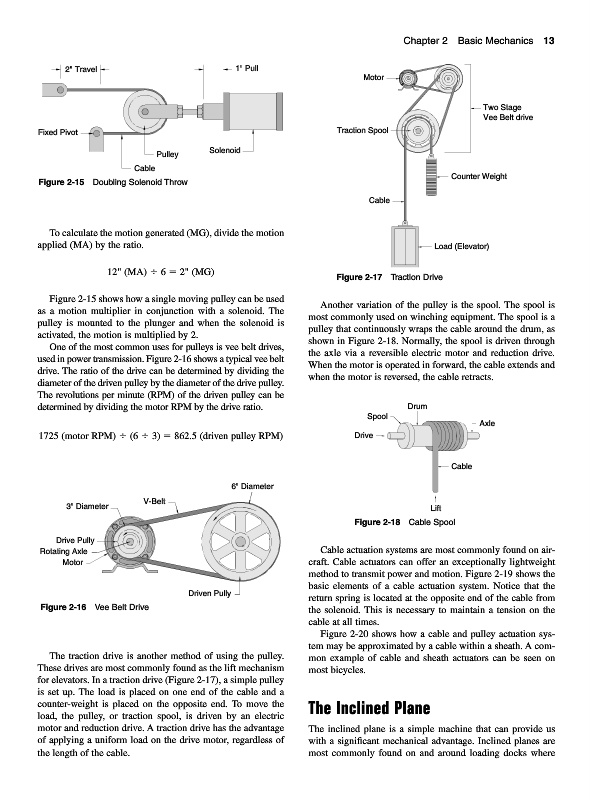 Chapter 2 Basic Mechanics 13

2" Travel

1" Pull

Fixed Pivot

Pulley

Solenoid

Cable

Figure 2-15 Doubling Solenoid Throw

To calculate the motion generated (MG), divide the motion applied (MA) by the ratio.

12" (MA) ÷ 6 = 2" (MG)

Figure 2-15 shows how a single moving pulley can be used as a motion multiplier in conjunction with a solenoid. The pulley is mounted to the plunger and when the solenoid is activated, the motion is multiplied by 2.

One of the most common uses for pulleys is vee belt drives, used in power transmission. Figure 2-16 shows a typical vee belt drive. The ratio of the drive can be determined by dividing the diameter of the driven pulley by the diameter of the drive pulley. The revolutions per minute (RPM) of the driven pulley can be determined by dividing the motor RPM by the drive ratio.

1725 (motor RPM) ÷ (6 ÷ 3) = 862.5 (driven pulley RPM)

6" Diameter

3" Diameter

V-Belt

Drive Pully

Rotating Axle

Motor

Driven Pully

Figure 2-16 Vee Belt Drive

The traction drive is another method of using the pulley. These drives are most commonly found as the lift mechanism for elevators. In a traction drive (Figure 2-17), a simple pulley is set up. The load is placed on one end of the cable and a counter-weight is placed on the opposite end. To move the load, the pulley, or traction spool, is driven by an electric motor and reduction drive. A traction drive has the advantage of applying a uniform load on the drive motor, regardless of the length of the cable.

Motor

Two Stage Vee Belt drive

Traction Spool

Counter Weight

Cable

Load (Elevator)

Figure 2-17 Traction Drive

Another variation of the pulley is the spool. The spool is most commonly used on winching equipment. The spool is a pulley that continuously wraps the cable around the drum, as shown in Figure 2-18. Normally, the spool is driven through the axle via a reversible electric motor and reduction drive. When the motor is operated in forward, the cable extends and when the motor is reversed, the cable retracts.

Drum

Spool

Axle

Drive

Cable

Lift

Figure 2-18 Cable Spool

Cable actuation systems are most commonly found on aircraft. Cable actuators can offer an exceptionally lightweight method to transmit power and motion. Figure 2-19 shows the basic elements of a cable actuation system. Notice that the return spring is located at the opposite end of the cable from the solenoid. This is necessary to maintain a tension on the cable at all times.

Figure 2-20 shows how a cable and pulley actuation system may be approximated by a cable within a sheath. A common example of cable and sheath actuators can be seen on most bicycles.

The Inclined Plane

The inclined plane is a simple machine that can provide us with a significant mechanical advantage. Inclined planes are most commonly found on and around loading docks where