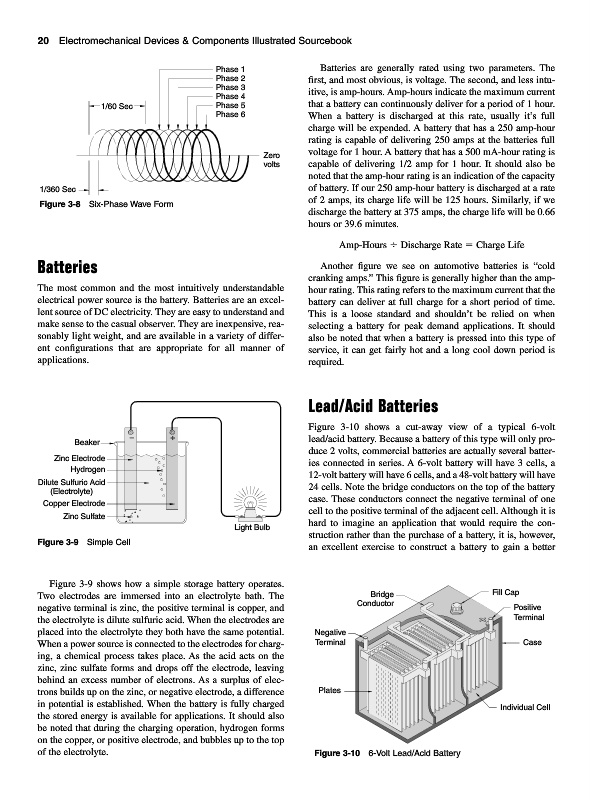 20 Electromechanical Devices & Components Illustrated Sourcebook

Phase 1
Phase 2
Phase 3
Phase 4
Phase 5
Phase 6
1/60 Sec
Zero volts
1/360 Sec

Figure 3-8 Six-Phase Wave Form

Batteries

The most common and the most intuitively understandable electrical power source is the battery. Batteries are an excellent source of DC electricity. They are easy to understand and make sense to the casual observer. They are inexpensive, reasonably light weight, and are available in a variety of different configurations that are appropriate for all manner of applications.

Beaker
Zinc Electrode
Hydrogen
Dilute Sulfuric Acid (Electrolyte)
Copper Electrode
Zinc Sulfate
Light Bulb

Figure 3-9 Simple Cell

Figure 3-9 shows how a simple storage battery operates. Two electrodes are immersed into an electrolyte bath. The negative terminal is zinc, the positive terminal is copper, and the electrolyte is dilute sulfuric acid. When the electrodes are placed into the electrolyte they both have the same potential. When a power source is connected to the electrodes for charging, a chemical process takes place. As the acid acts on the zinc, zinc sulfate forms and drops off the electrode, leaving behind an excess number of electrons. As a surplus of electrons builds up on the zinc, or negative electrode, a difference in potential is established. When the battery is fully charged the stored energy is available for applications. It should also be noted that during the charging operation, hydrogen forms on the copper, or positive electrode, and bubbles up to the top of the electrolyte.

Batteries are generally rated using two parameters. The first, and most obvious, is voltage. The second, and less intuitive, is amp-hours. Amp-hours indicate the maximum current that a battery can continuously deliver for a period of 1 hour. When a battery is discharged at this rate, usually it's full charge will be expended. A battery that has a 250 amp-hour rating is capable of delivering 250 amps at the batteries full voltage for 1 hour. A battery that has a 500 mA-hour rating is capable of delivering 1/2 amp for 1 hour. It should also be noted that the amp-hour rating is an indication of the capacity of battery. If our 250 amp-hour battery is discharged at a rate of 2 amps, its charge life will be 125 hours. Similarly, if we discharge the battery at 375 amps, the charge life will be 0.66 hours or 39.6 minutes.

Amp-Hours ÷ Discharge Rate = Charge Life

Another figure we see on automotive batteries is "cold cranking amps." This figure is generally higher than the amp-hour rating. This rating refers to the maximum current that the battery can deliver at full charge for a short period of time. This is a loose standard and shouldn't be relied on when selecting a battery for peak demand applications. It should also be noted that when a battery is pressed into this type of service, it can get fairly hot and a long cool down period is required.

Lead/Acid Batteries

Figure 3-10 shows a cut-away view of a typical 6-volt lead/acid battery. Because a battery of this type will only produce 2 volts, commercial batteries are actually several batteries connected in series. A 6-volt battery will have 3 cells, a 12-volt battery will have 6 cells, and a 48-volt battery will have 24 cells. Note the bridge conductors on the top of the battery case. These conductors connect the negative terminal of one cell to the positive terminal of the adjacent cell. Although it is hard to imagine an application that would require the construction rather than the purchase of a battery, it is, however, an excellent exercise to construct a battery to gain a better

Bridge Conductor
Fill Cap
Positive Terminal
Negative Terminal
Case
Plates
Individual Cell

Figure 3-10 6-Volt Lead/Acid Battery