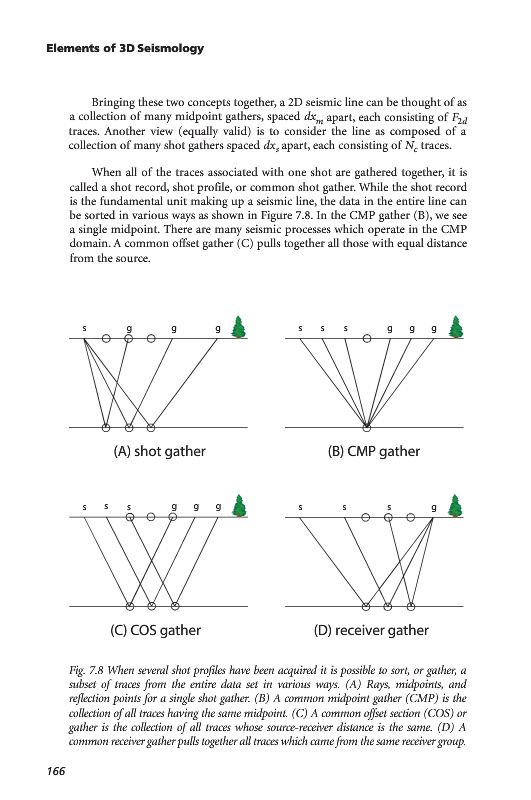 Elements of 3D Seismology

Bringing these two concepts together, a 2D seismic line can be thought of as a collection of many midpoint gathers, spaced $dx_m$ apart, each consisting of $F_{2d}$ traces. Another view (equally valid) is to consider the line as composed of a collection of many shot gathers spaced $dx_s$ apart, each consisting of $N_c$ traces.

When all of the traces associated with one shot are gathered together, it is called a shot record, shot profile, or common shot gather. While the shot record is the fundamental unit making up a seismic line, the data in the entire line can be sorted in various ways as shown in Figure 7.8. In the CMP gather (B), we see a single midpoint. There are many seismic processes which operate in the CMP domain. A common offset gather (C) pulls together all those with equal distance from the source.

s g g g

(A) shot gather

s s s g g g

(B) CMP gather

s s s g g g

(C) COS gather

s s s g

(D) receiver gather

Fig. 7.8 When several shot profiles have been acquired it is possible to sort, or gather, a subset of traces from the entire data set in various ways. (A) Rays, midpoints, and reflection points for a single shot gather. (B) A common midpoint gather (CMP) is the collection of all traces having the same midpoint. (C) A common offset section (COS) or gather is the collection of all traces whose source-receiver distance is the same. (D) A common receiver gather pulls together all traces which came from the same receiver group.

166