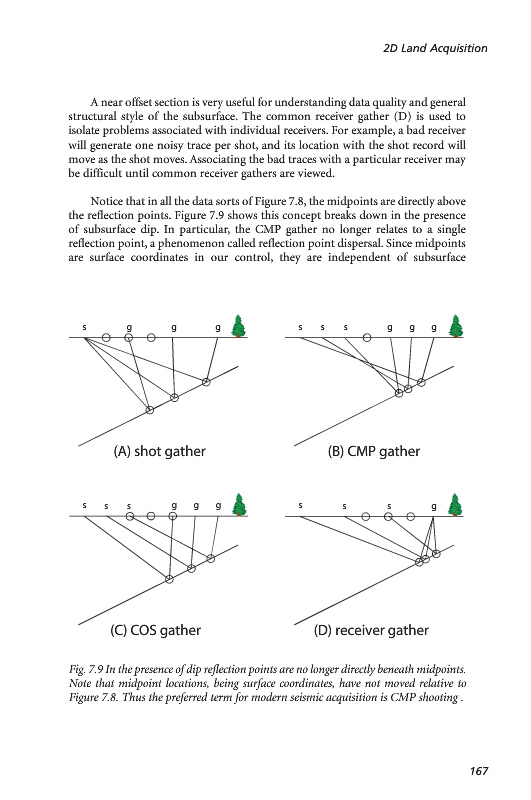 2D Land Acquisition

A near offset section is very useful for understanding data quality and general structural style of the subsurface. The common receiver gather (D) is used to isolate problems associated with individual receivers. For example, a bad receiver will generate one noisy trace per shot, and its location with the shot record will move as the shot moves. Associating the bad traces with a particular receiver may be difficult until common receiver gathers are viewed.

Notice that in all the data sorts of Figure 7.8, the midpoints are directly above the reflection points. Figure 7.9 shows this concept breaks down in the presence of subsurface dip. In particular, the CMP gather no longer relates to a single reflection point, a phenomenon called reflection point dispersal. Since midpoints are surface coordinates in our control, they are independent of subsurface

s g g g

(A) shot gather

s s s g g g

(B) CMP gather

s s s g g g

(C) COS gather

s s s g

(D) receiver gather

Fig. 7.9 In the presence of dip reflection points are no longer directly beneath midpoints. Note that midpoint locations, being surface coordinates, have not moved relative to Figure 7.8. Thus the preferred term for modern seismic acquisition is CMP shooting .

167