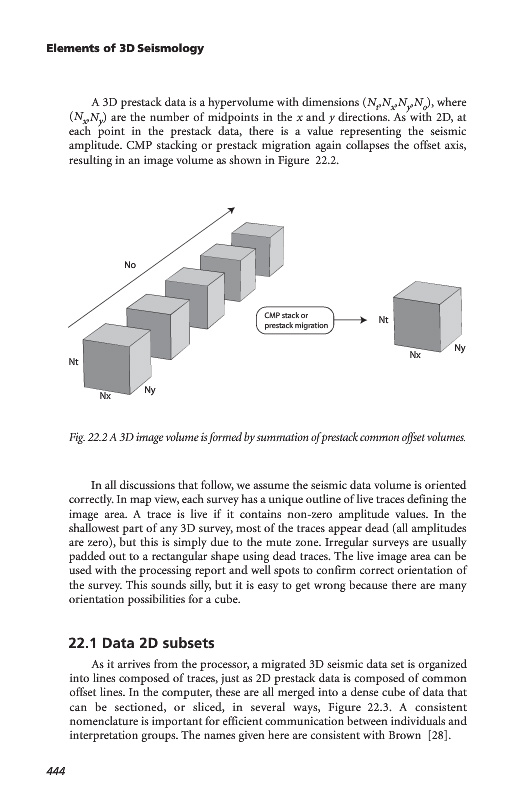 Elements of 3D Seismology

A 3D prestack data is a hypervolume with dimensions $(N_t,N_x,N_y,N_o)$, where $(N_x,N_y)$ are the number of midpoints in the $x$ and $y$ directions. As with 2D, at each point in the prestack data, there is a value representing the seismic amplitude. CMP stacking or prestack migration again collapses the offset axis, resulting in an image volume as shown in Figure 22.2.

No

Nt

Nx

Ny

CMP stack or prestack migration

Nt

Nx

Ny

Fig. 22.2 A 3D image volume is formed by summation of prestack common offset volumes.

In all discussions that follow, we assume the seismic data volume is oriented correctly. In map view, each survey has a unique outline of live traces defining the image area. A trace is live if it contains non-zero amplitude values. In the shallowest part of any 3D survey, most of the traces appear dead (all amplitudes are zero), but this is simply due to the mute zone. Irregular surveys are usually padded out to a rectangular shape using dead traces. The live image area can be used with the processing report and well spots to confirm correct orientation of the survey. This sounds silly, but it is easy to get wrong because there are many orientation possibilities for a cube.

22.1 Data 2D subsets

As it arrives from the processor, a migrated 3D seismic data set is organized into lines composed of traces, just as 2D prestack data is composed of common offset lines. In the computer, these are all merged into a dense cube of data that can be sectioned, or sliced, in several ways, Figure 22.3. A consistent nomenclature is important for efficient communication between individuals and interpretation groups. The names given here are consistent with Brown [28].

444