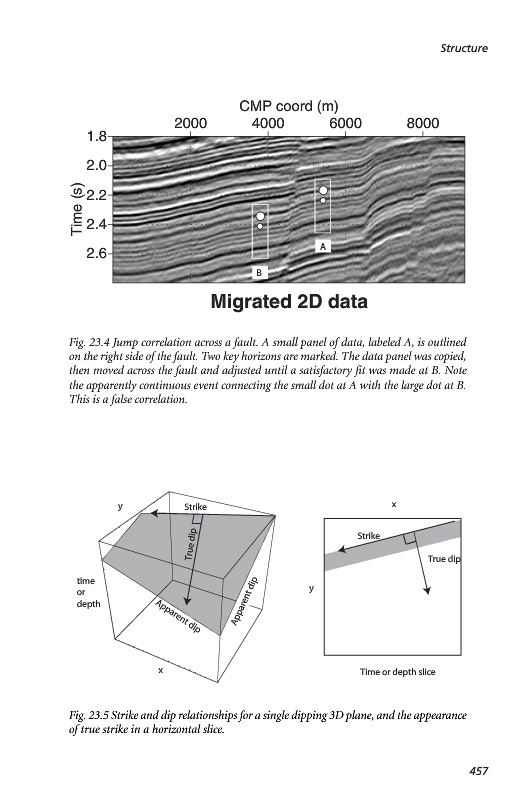 Structure

CMP coord (m)
2000 4000 6000 8000
1.8
2.0
2.2
2.4
2.6
Time (s)
A
B
Migrated 2D data

Fig. 23.4 Jump correlation across a fault. A small panel of data, labeled A, is outlined on the right side of the fault. Two key horizons are marked. The data panel was copied, then moved across the fault and adjusted until a satisfactory fit was made at B. Note the apparently continuous event connecting the small dot at A with the large dot at B. This is a false correlation.

y
Strike
True dip
time or depth
Apparent dip
Apparent dip
x

x
Strike
True dip
y
Time or depth slice

Fig. 23.5 Strike and dip relationships for a single dipping 3D plane, and the appearance of true strike in a horizontal slice.

457