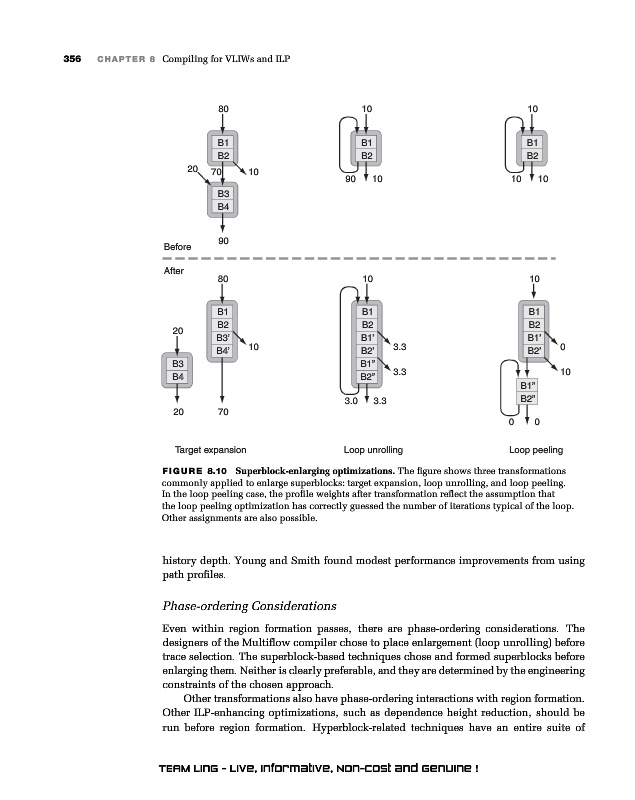 356 CHAPTER 8 Compiling for VLIWs and ILP

80

B1
B2

20 70 10

B3
B4

90

10

B1
B2

90 10

10

B1
B2

10 10

Before

After

80

B1
B2
B3'
B4'

10

20

B3
B4

20 70

10

B1
B2
B1'
B2'
B1"
B2"

3.3

3.3

3.0 3.3

10

B1
B2
B1'
B2'

0

10

B1"
B2"

0 0

Target expansion

Loop unrolling

Loop peeling

FIGURE 8.10 Superblock-enlarging optimizations. The figure shows three transformations commonly applied to enlarge superblocks: target expansion, loop unrolling, and loop peeling. In the loop peeling case, the profile weights after transformation reflect the assumption that the loop peeling optimization has correctly guessed the number of iterations typical of the loop. Other assignments are also possible.

history depth. Young and Smith found modest performance improvements from using path profiles.

Phase-ordering Considerations

Even within region formation passes, there are phase-ordering considerations. The designers of the Multiflow compiler chose to place enlargement (loop unrolling) before trace selection. The superblock-based techniques chose and formed superblocks before enlarging them. Neither is clearly preferable, and they are determined by the engineering constraints of the chosen approach.

Other transformations also have phase-ordering interactions with region formation. Other ILP-enhancing optimizations, such as dependence height reduction, should be run before region formation. Hyperblock-related techniques have an entire suite of

TEAM LinG - Live, Informative, Non-cost and Genuine !