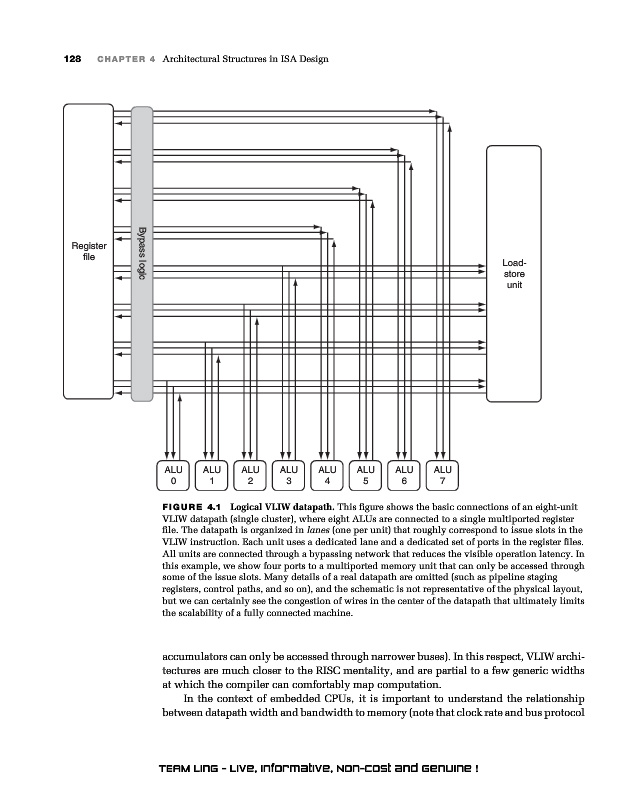 128 CHAPTER 4 Architectural Structures in ISA Design

Register file

Bypass logic

Load-store unit

ALU 0
ALU 1
ALU 2
ALU 3
ALU 4
ALU 5
ALU 6
ALU 7

FIGURE 4.1 Logical VLIW datapath. This figure shows the basic connections of an eight-unit VLIW datapath (single cluster), where eight ALUs are connected to a single multiported register file. The datapath is organized in lanes (one per unit) that roughly correspond to issue slots in the VLIW instruction. Each unit uses a dedicated lane and a dedicated set of ports in the register files. All units are connected through a bypassing network that reduces the visible operation latency. In this example, we show four ports to a multiported memory unit that can only be accessed through some of the issue slots. Many details of a real datapath are omitted (such as pipeline staging registers, control paths, and so on), and the schematic is not representative of the physical layout, but we can certainly see the congestion of wires in the center of the datapath that ultimately limits the scalability of a fully connected machine.

accumulators can only be accessed through narrower buses). In this respect, VLIW architectures are much closer to the RISC mentality, and are partial to a few generic widths at which the compiler can comfortably map computation.

In the context of embedded CPUs, it is important to understand the relationship between datapath width and bandwidth to memory (note that clock rate and bus protocol

TEAM LinG - Live, Informative, Non-cost and Genuine !