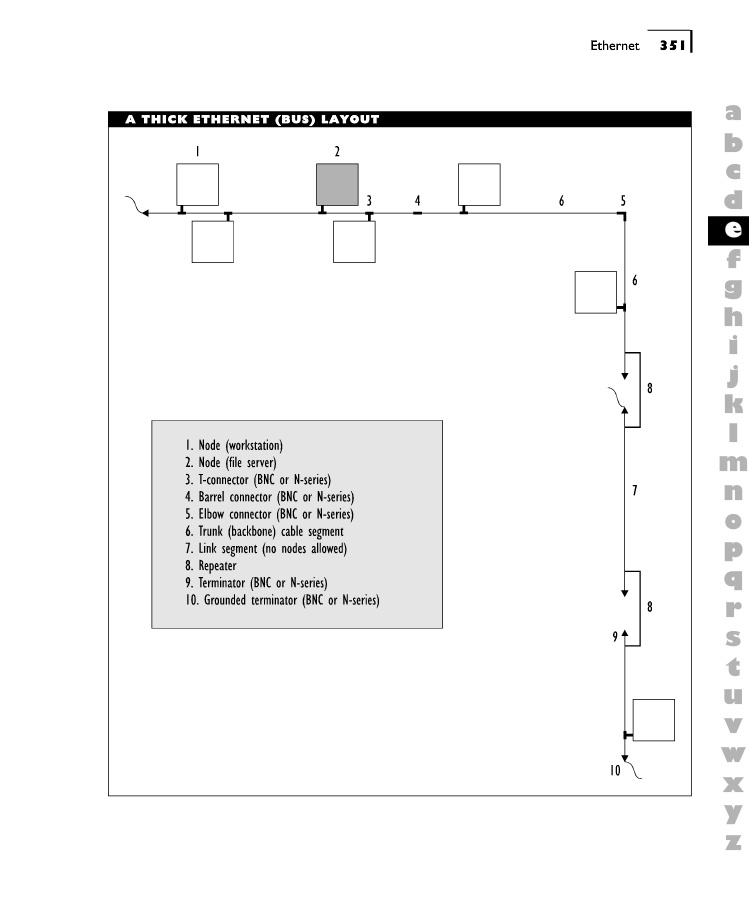 Ethernet 351

A THICK ETHERNET (BUS) LAYOUT

1
2
3
4
6
5
6
8
7
8
9
10

1. Node (workstation)
2. Node (file server)
3. T-connector (BNC or N-series)
4. Barrel connector (BNC or N-series)
5. Elbow connector (BNC or N-series)
6. Trunk (backbone) cable segment
7. Link segment (no nodes allowed)
8. Repeater
9. Terminator (BNC or N-series)
10. Grounded terminator (BNC or N-series)

a
b
c
d
e
f
g
h
i
j
k
l
m
n
o
p
q
r
s
t
u
v
w
x
y
z