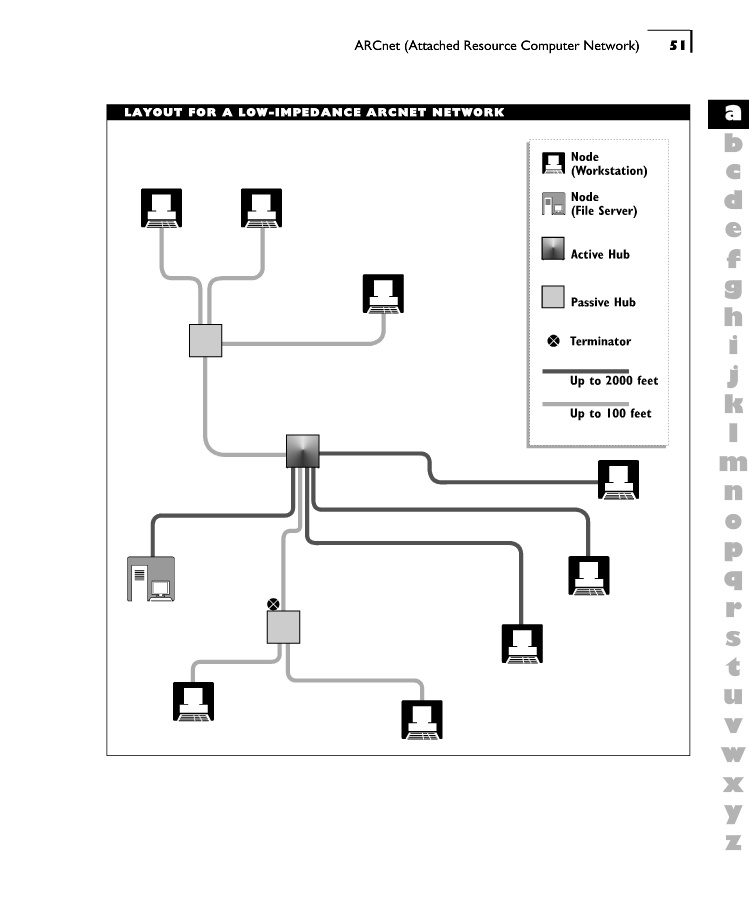 ARCnet (Attached Resource Computer Network) 51

LAYOUT FOR A LOW-IMPEDANCE ARCNET NETWORK

Node (Workstation)
Node (File Server)
Active Hub
Passive Hub
Terminator
Up to 2000 feet
Up to 100 feet

a
b
c
d
e
f
g
h
i
j
k
l
m
n
o
p
q
r
s
t
u
v
w
x
y
z