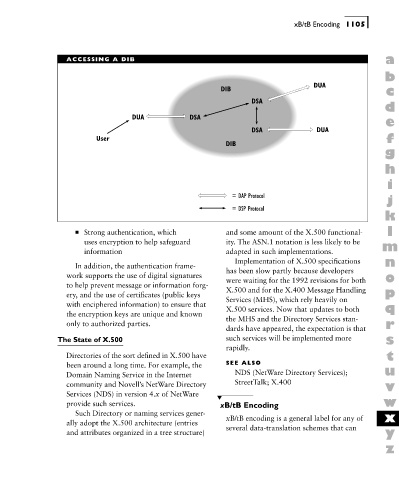 xB/tB Encoding 1105

ACCESSING A DIB

DIB

DUA

DSA

DUA

DSA

DSA

DUA

User

DIB

= DAP Protocol

= DSP Protocol

■ Strong authentication, which uses encryption to help safeguard information

In addition, the authentication framework supports the use of digital signatures to help prevent message or information forgery, and the use of certificates (public keys with enciphered information) to ensure that the encryption keys are unique and known only to authorized parties.

The State of X.500

Directories of the sort defined in X.500 have been around a long time. For example, the Domain Naming Service in the Internet community and Novell's NetWare Directory Services (NDS) in version 4.x of NetWare provide such services.

Such Directory or naming services generally adopt the X.500 architecture (entries and attributes organized in a tree structure) and some amount of the X.500 functionality. The ASN.1 notation is less likely to be adapted in such implementations.

Implementation of X.500 specifications has been slow partly because developers were waiting for the 1992 revisions for both X.500 and for the X.400 Message Handling Services (MHS), which rely heavily on X.500 services. Now that updates to both the MHS and the Directory Services standards have appeared, the expectation is that such services will be implemented more rapidly.

SEE ALSO
NDS (NetWare Directory Services); StreetTalk; X.400

xB/tB Encoding

xB/tB encoding is a general label for any of several data-translation schemes that can

a b c d e f g h i j k l m n o p q r s t u v w x y z