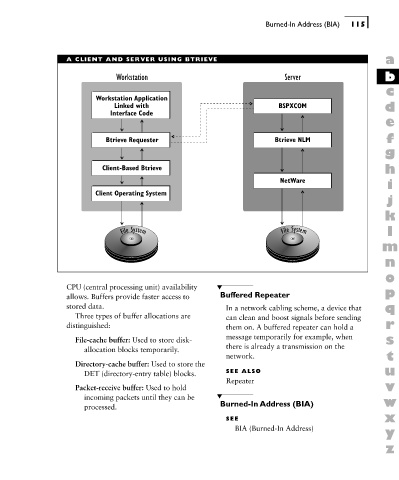 Burned-In Address (BIA) 115

A CLIENT AND SERVER USING BTRIEVE

Workstation

Workstation Application Linked with Interface Code

Btrieve Requester

Client-Based Btrieve

Client Operating System

File System

Server

BSPXCOM

Btrieve NLM

NetWare

File System

a
b
c
d
e
f
g
h
i
j
k
l
m
n
o
p
q
r
s
t
u
v
w
x
y
z

CPU (central processing unit) availability allows. Buffers provide faster access to stored data.

Three types of buffer allocations are distinguished:

File-cache buffer: Used to store disk-allocation blocks temporarily.

Directory-cache buffer: Used to store the DET (directory-entry table) blocks.

Packet-receive buffer: Used to hold incoming packets until they can be processed.

Buffered Repeater

In a network cabling scheme, a device that can clean and boost signals before sending them on. A buffered repeater can hold a message temporarily for example, when there is already a transmission on the network.

SEE ALSO

Repeater

Burned-In Address (BIA)

SEE

BIA (Burned-In Address)