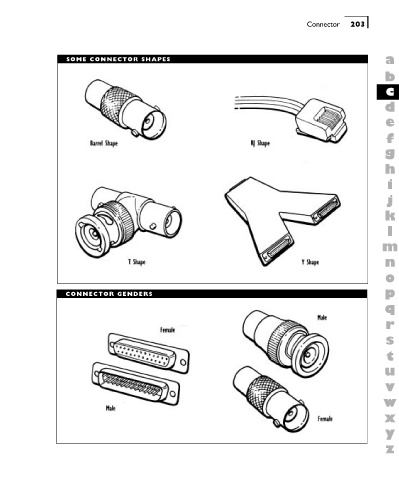 Connector 203

SOME CONNECTOR SHAPES

Barrel Shape

RJ Shape

T Shape

Y Shape

CONNECTOR GENDERS

Female

Male

Male

Female

a
b
c
d
e
f
g
h
i
j
k
l
m
n
o
p
q
r
s
t
u
v
w
x
y
z