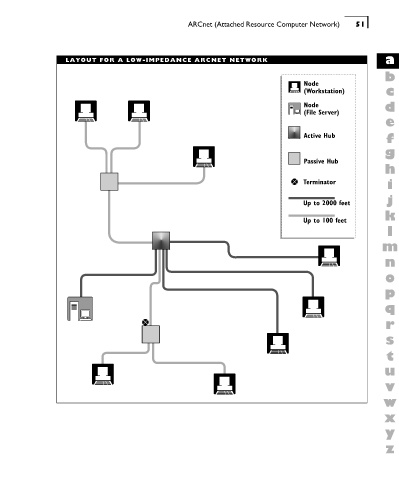 ARCnet (Attached Resource Computer Network) 51

LAYOUT FOR A LOW-IMPEDANCE ARCNET NETWORK

Node (Workstation)

Node (File Server)

Active Hub

Passive Hub

Terminator

Up to 2000 feet

Up to 100 feet

a b c d e f g h i j k l m n o p q r s t u v w x y z