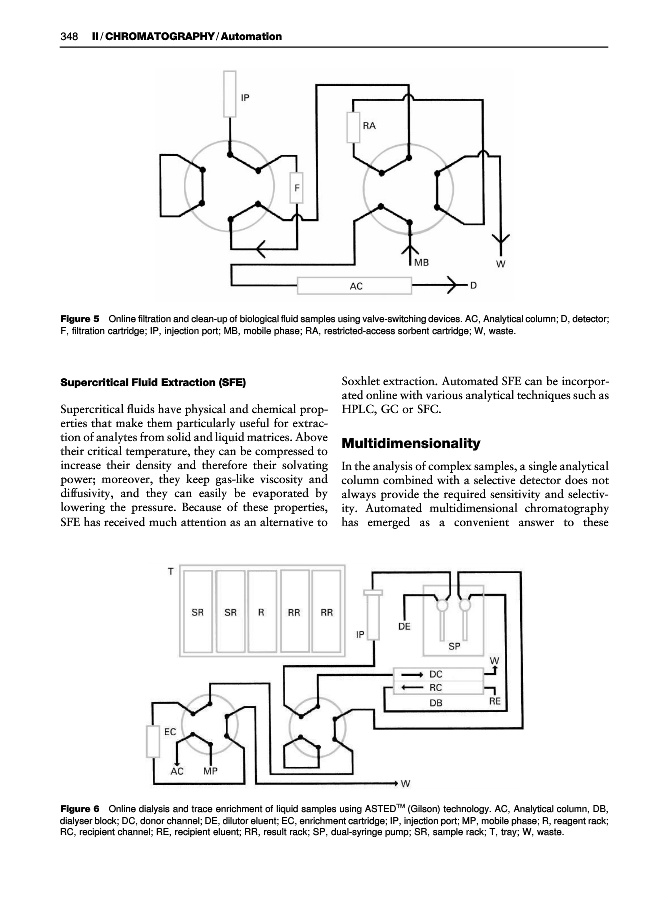 348 II / CHROMATOGRAPHY / Automation

IP

RA

F

MB

W

AC

D

Figure 5 Online filtration and clean-up of biological fluid samples using valve-switching devices. AC, Analytical column; D, detector; F, filtration cartridge; IP, injection port; MB, mobile phase; RA, restricted-access sorbent cartridge; W, waste.

Supercritical Fluid Extraction (SFE)

Supercritical fluids have physical and chemical properties that make them particularly useful for extraction of analytes from solid and liquid matrices. Above their critical temperature, they can be compressed to increase their density and therefore their solvating power; moreover, they keep gas-like viscosity and diffusivity, and they can easily be evaporated by lowering the pressure. Because of these properties, SFE has received much attention as an alternative to Soxhlet extraction. Automated SFE can be incorporated online with various analytical techniques such as HPLC, GC or SFC.

Multidimensionality

In the analysis of complex samples, a single analytical column combined with a selective detector does not always provide the required sensitivity and selectivity. Automated multidimensional chromatography has emerged as a convenient answer to these

T

SR SR R RR RR

IP

DE

SP

W

DC

RC

DB

RE

EC

AC MP

W

Figure 6 Online dialysis and trace enrichment of liquid samples using ASTED$^{TM}$ (Gilson) technology. AC, Analytical column, DB, dialyser block; DC, donor channel; DE, dilutor eluent; EC, enrichment cartridge; IP, injection port; MP, mobile phase; R, reagent rack; RC, recipient channel; RE, recipient eluent; RR, result rack; SP, dual-syringe pump; SR, sample rack; T, tray; W, waste.