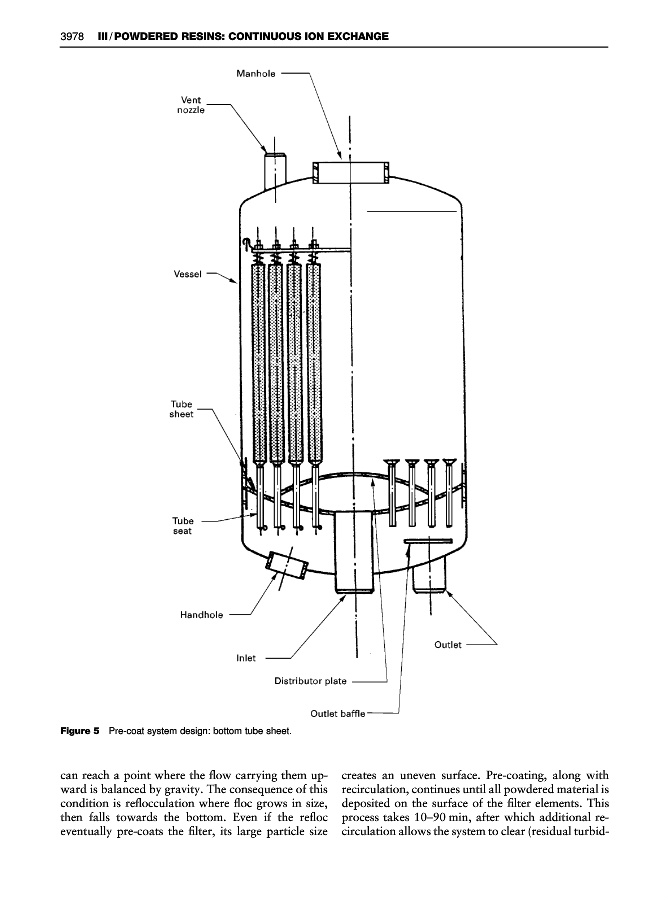 3978 III / POWDERED RESINS: CONTINUOUS ION EXCHANGE

Manhole

Vent nozzle

Vessel

Tube sheet

Tube seat

Handhole

Inlet

Distributor plate

Outlet baffle

Outlet

Figure 5 Pre-coat system design: bottom tube sheet.

can reach a point where the flow carrying them upward is balanced by gravity. The consequence of this condition is reflocculation where floc grows in size, then falls towards the bottom. Even if the refloc eventually pre-coats the filter, its large particle size

creates an uneven surface. Pre-coating, along with recirculation, continues until all powdered material is deposited on the surface of the filter elements. This process takes 10–90 min, after which additional recirculation allows the system to clear (residual turbid-