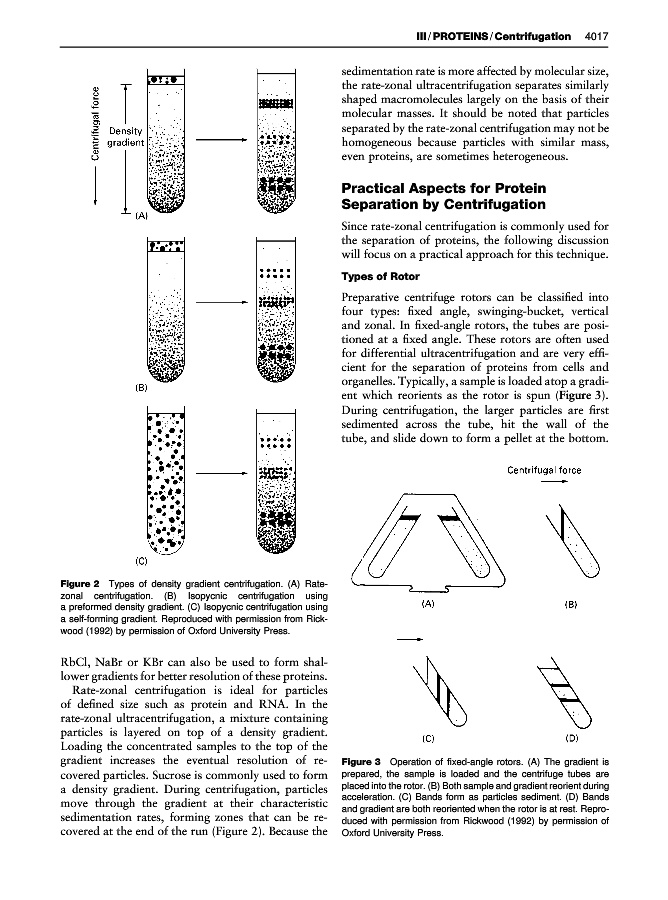 III / PROTEINS / Centrifugation 4017

Centrifugal force

Density gradient

(A)

(B)

(C)

**Figure 2** Types of density gradient centrifugation. (A) Rate-zonal centrifugation. (B) Isopycnic centrifugation using a preformed density gradient. (C) Isopycnic centrifugation using a self-forming gradient. Reproduced with permission from Rickwood (1992) by permission of Oxford University Press.

RbCl, NaBr or KBr can also be used to form shallower gradients for better resolution of these proteins.

Rate-zonal centrifugation is ideal for particles of defined size such as protein and RNA. In the rate-zonal ultracentrifugation, a mixture containing particles is layered on top of a density gradient. Loading the concentrated samples to the top of the gradient increases the eventual resolution of recovered particles. Sucrose is commonly used to form a density gradient. During centrifugation, particles move through the gradient at their characteristic sedimentation rates, forming zones that can be recovered at the end of the run (Figure 2). Because the sedimentation rate is more affected by molecular size, the rate-zonal ultracentrifugation separates similarly shaped macromolecules largely on the basis of their molecular masses. It should be noted that particles separated by the rate-zonal centrifugation may not be homogeneous because particles with similar mass, even proteins, are sometimes heterogeneous.

**Practical Aspects for Protein Separation by Centrifugation**

Since rate-zonal centrifugation is commonly used for the separation of proteins, the following discussion will focus on a practical approach for this technique.

**Types of Rotor**

Preparative centrifuge rotors can be classified into four types: fixed angle, swinging-bucket, vertical and zonal. In fixed-angle rotors, the tubes are positioned at a fixed angle. These rotors are often used for differential ultracentrifugation and are very efficient for the separation of proteins from cells and organelles. Typically, a sample is loaded atop a gradient which reorients as the rotor is spun (**Figure 3**). During centrifugation, the larger particles are first sedimented across the tube, hit the wall of the tube, and slide down to form a pellet at the bottom.

Centrifugal force

(A)

(B)

(C)

(D)

**Figure 3** Operation of fixed-angle rotors. (A) The gradient is prepared, the sample is loaded and the centrifuge tubes are placed into the rotor. (B) Both sample and gradient reorient during acceleration. (C) Bands form as particles sediment. (D) Bands and gradient are both reoriented when the rotor is at rest. Reproduced with permission from Rickwood (1992) by permission of Oxford University Press.