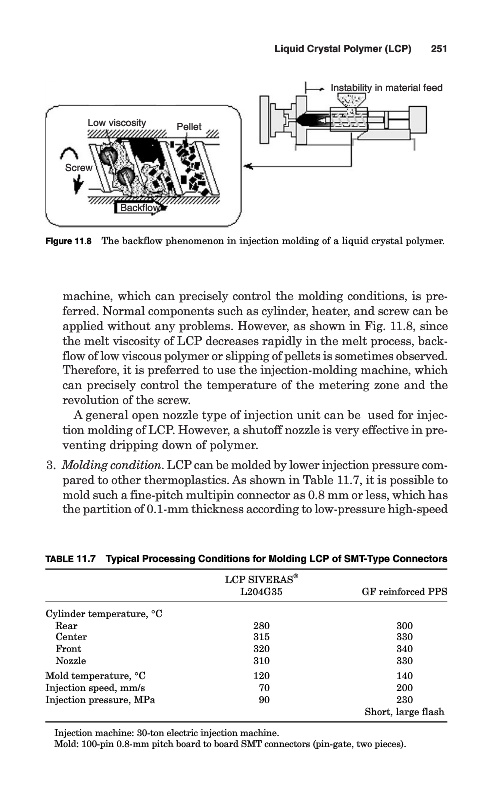 Liquid Crystal Polymer (LCP) 251

Instability in material feed

Low viscosity

Pellet

Screw

Backflow

Figure 11.8 The backflow phenomenon in injection molding of a liquid crystal polymer.

machine, which can precisely control the molding conditions, is preferred. Normal components such as cylinder, heater, and screw can be applied without any problems. However, as shown in Fig. 11.8, since the melt viscosity of LCP decreases rapidly in the melt process, backflow of low viscous polymer or slipping of pellets is sometimes observed. Therefore, it is preferred to use the injection-molding machine, which can precisely control the temperature of the metering zone and the revolution of the screw.

A general open nozzle type of injection unit can be used for injection molding of LCP. However, a shutoff nozzle is very effective in preventing dripping down of polymer.

3. Molding condition. LCP can be molded by lower injection pressure compared to other thermoplastics. As shown in Table 11.7, it is possible to mold such a fine-pitch multipin connector as 0.8 mm or less, which has the partition of 0.1-mm thickness according to low-pressure high-speed

TABLE 11.7 Typical Processing Conditions for Molding LCP of SMT-Type Connectors

| | LCP SIVERAS* L204G35 | GF reinforced PPS |
|---|---|---|
| Cylinder temperature, °C | | |
| Rear | 280 | 300 |
| Center | 315 | 330 |
| Front | 320 | 340 |
| Nozzle | 310 | 330 |
| Mold temperature, °C | 120 | 140 |
| Injection speed, mm/s | 70 | 200 |
| Injection pressure, MPa | 90 | 230 |
| | | Short, large flash |

Injection machine: 30-ton electric injection machine.
Mold: 100-pin 0.8-mm pitch board to board SMT connectors (pin-gate, two pieces).