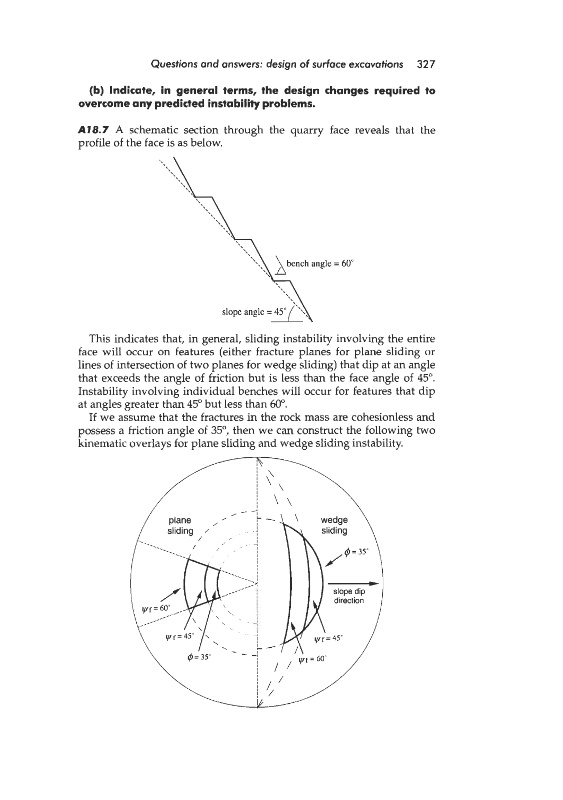 Questions and answers: design of surface excavations 327

(b) Indicate, in general terms, the design changes required to overcome any predicted instability problems.

A18.7 A schematic section through the quarry face reveals that the profile of the face is as below.

bench angle = 60°

slope angle = 45°

This indicates that, in general, sliding instability involving the entire face will occur on features (either fracture planes for plane sliding or lines of intersection of two planes for wedge sliding) that dip at an angle that exceeds the angle of friction but is less than the face angle of 45°. Instability involving individual benches will occur for features that dip at angles greater than 45° but less than 60°.

If we assume that the fractures in the rock mass are cohesionless and possess a friction angle of 35°, then we can construct the following two kinematic overlays for plane sliding and wedge sliding instability.

plane sliding

wedge sliding

$\phi = 35°$

slope dip direction

$\psi_f = 60°$

$\psi_f = 45°$

$\phi = 35°$

$\psi_f = 45°$

$\psi_f = 60°$