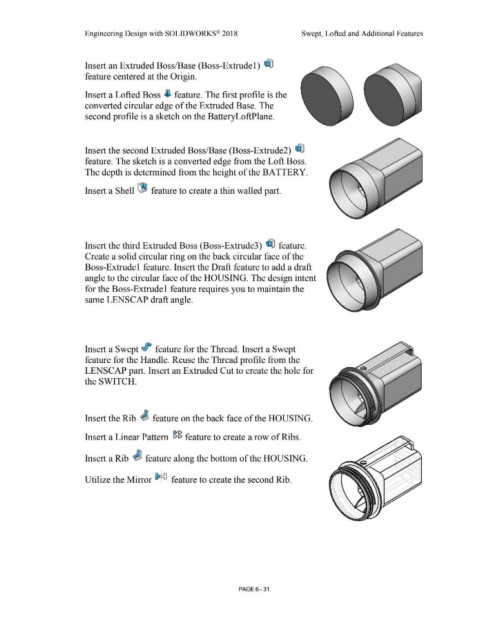 Engineering Design with SOLIDWORKS® 2018

Swept, Lofted and Additional Features

Insert an Extruded Boss/Base (Boss-Extrude1) feature centered at the Origin.

Insert a Lofted Boss feature. The first profile is the converted circular edge of the Extruded Base. The second profile is a sketch on the BatteryLoftPlane.

Insert the second Extruded Boss/Base (Boss-Extrude2) feature. The sketch is a converted edge from the Loft Boss. The depth is determined from the height of the BATTERY.

Insert a Shell feature to create a thin walled part.

Insert the third Extruded Boss (Boss-Extrude3) feature. Create a solid circular ring on the back circular face of the Boss-Extrude1 feature. Insert the Draft feature to add a draft angle to the circular face of the HOUSING. The design intent for the Boss-Extrude1 feature requires you to maintain the same LENSCAP draft angle.

Insert a Swept feature for the Thread. Insert a Swept feature for the Handle. Reuse the Thread profile from the LENSCAP part. Insert an Extruded Cut to create the hole for the SWITCH.

Insert the Rib feature on the back face of the HOUSING.

Insert a Linear Pattern feature to create a row of Ribs.

Insert a Rib feature along the bottom of the HOUSING.

Utilize the Mirror feature to create the second Rib.

PAGE 6 - 31