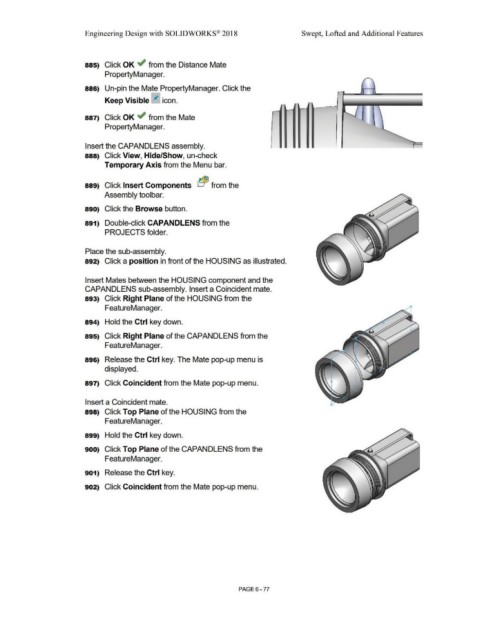 Engineering Design with SOLIDWORKS® 2018

Swept, Lofted and Additional Features

885) Click OK from the Distance Mate PropertyManager.

886) Un-pin the Mate PropertyManager. Click the Keep Visible icon.

887) Click OK from the Mate PropertyManager.

Insert the CAPANDLENS assembly.
888) Click View, Hide/Show, un-check Temporary Axis from the Menu bar.

889) Click Insert Components from the Assembly toolbar.

890) Click the Browse button.

891) Double-click CAPANDLENS from the PROJECTS folder.

Place the sub-assembly.
892) Click a position in front of the HOUSING as illustrated.

Insert Mates between the HOUSING component and the CAPANDLENS sub-assembly. Insert a Coincident mate.
893) Click Right Plane of the HOUSING from the FeatureManager.

894) Hold the Ctrl key down.

895) Click Right Plane of the CAPANDLENS from the FeatureManager.

896) Release the Ctrl key. The Mate pop-up menu is displayed.

897) Click Coincident from the Mate pop-up menu.

Insert a Coincident mate.
898) Click Top Plane of the HOUSING from the FeatureManager.

899) Hold the Ctrl key down.

900) Click Top Plane of the CAPANDLENS from the FeatureManager.

901) Release the Ctrl key.

902) Click Coincident from the Mate pop-up menu.

PAGE 6 - 77