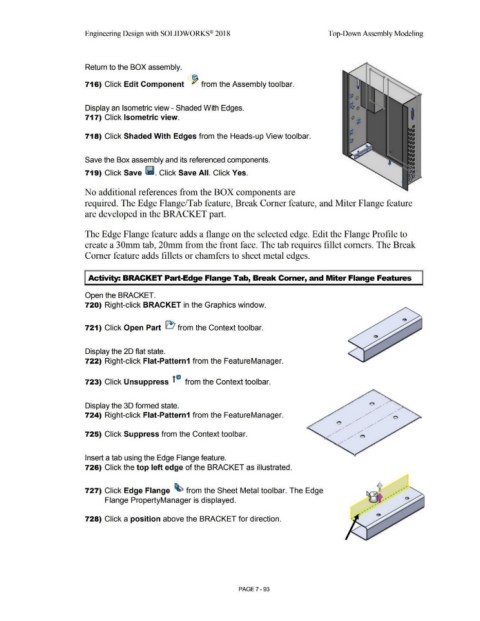 Engineering Design with SOLIDWORKS® 2018

Top-Down Assembly Modeling

Return to the BOX assembly.

716) Click Edit Component from the Assembly toolbar.

Display an Isometric view - Shaded With Edges.
717) Click Isometric view.

718) Click Shaded With Edges from the Heads-up View toolbar.

Save the Box assembly and its referenced components.
719) Click Save. Click Save All. Click Yes.

No additional references from the BOX components are required. The Edge Flange/Tab feature, Break Corner feature, and Miter Flange feature are developed in the BRACKET part.

The Edge Flange feature adds a flange on the selected edge. Edit the Flange Profile to create a 30mm tab, 20mm from the front face. The tab requires fillet corners. The Break Corner feature adds fillets or chamfers to sheet metal edges.

Activity: BRACKET Part-Edge Flange Tab, Break Corner, and Miter Flange Features

Open the BRACKET.
720) Right-click BRACKET in the Graphics window.

721) Click Open Part from the Context toolbar.

Display the 2D flat state.
722) Right-click Flat-Pattern1 from the FeatureManager.

723) Click Unsuppress from the Context toolbar.

Display the 3D formed state.
724) Right-click Flat-Pattern1 from the FeatureManager.

725) Click Suppress from the Context toolbar.

Insert a tab using the Edge Flange feature.
726) Click the top left edge of the BRACKET as illustrated.

727) Click Edge Flange from the Sheet Metal toolbar. The Edge Flange PropertyManager is displayed.

728) Click a position above the BRACKET for direction.

PAGE 7 - 93