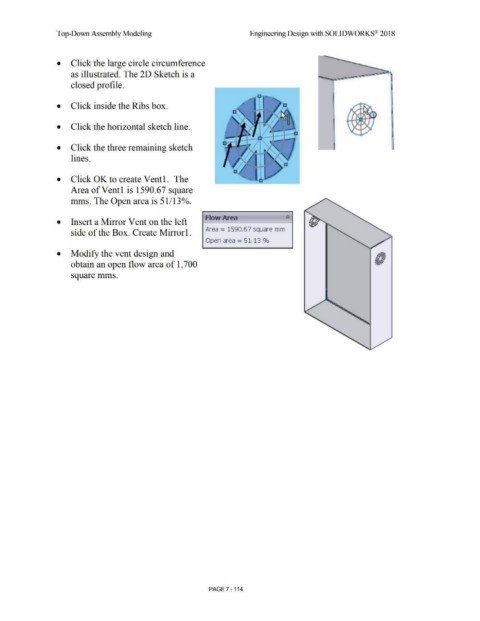 Top-Down Assembly Modeling

Engineering Design with SOLIDWORKS® 2018

• Click the large circle circumference as illustrated. The 2D Sketch is a closed profile.

• Click inside the Ribs box.

• Click the horizontal sketch line.

• Click the three remaining sketch lines.

• Click OK to create Vent1. The Area of Vent1 is 1590.67 square mms. The Open area is 51/13%.

• Insert a Mirror Vent on the left side of the Box. Create Mirror1.

• Modify the vent design and obtain an open flow area of 1,700 square mms.

Flow Area

Area = 1590.67 square mm

Open area = 51.13 %

PAGE 7 - 114