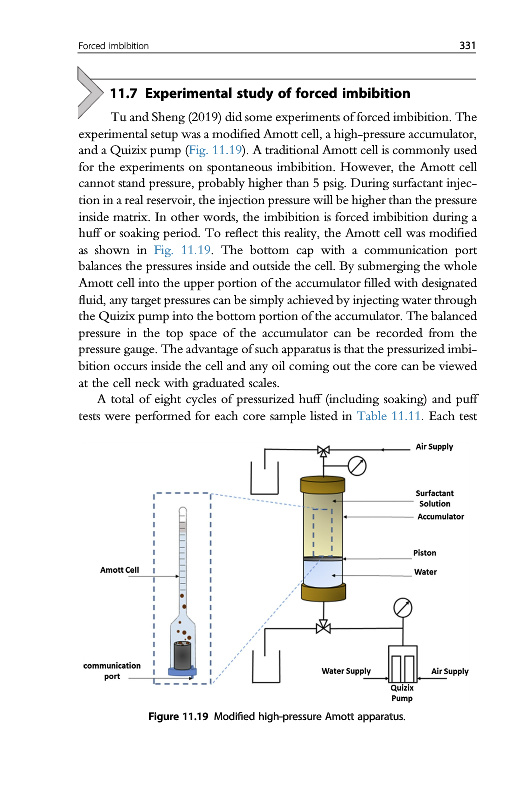 Forced imbibition 331

11.7 Experimental study of forced imbibition

Tu and Sheng (2019) did some experiments of forced imbibition. The experimental setup was a modified Amott cell, a high-pressure accumulator, and a Quizix pump (Fig. 11.19). A traditional Amott cell is commonly used for the experiments on spontaneous imbibition. However, the Amott cell cannot stand pressure, probably higher than 5 psig. During surfactant injection in a real reservoir, the injection pressure will be higher than the pressure inside matrix. In other words, the imbibition is forced imbibition during a huff or soaking period. To reflect this reality, the Amott cell was modified as shown in Fig. 11.19. The bottom cap with a communication port balances the pressures inside and outside the cell. By submerging the whole Amott cell into the upper portion of the accumulator filled with designated fluid, any target pressures can be simply achieved by injecting water through the Quizix pump into the bottom portion of the accumulator. The balanced pressure in the top space of the accumulator can be recorded from the pressure gauge. The advantage of such apparatus is that the pressurized imbibition occurs inside the cell and any oil coming out the core can be viewed at the cell neck with graduated scales.

A total of eight cycles of pressurized huff (including soaking) and puff tests were performed for each core sample listed in Table 11.11. Each test

Air Supply
Surfactant Solution
Accumulator
Piston
Water
Amott Cell
communication port
Water Supply
Air Supply
Quizix Pump

Figure 11.19 Modified high-pressure Amott apparatus.