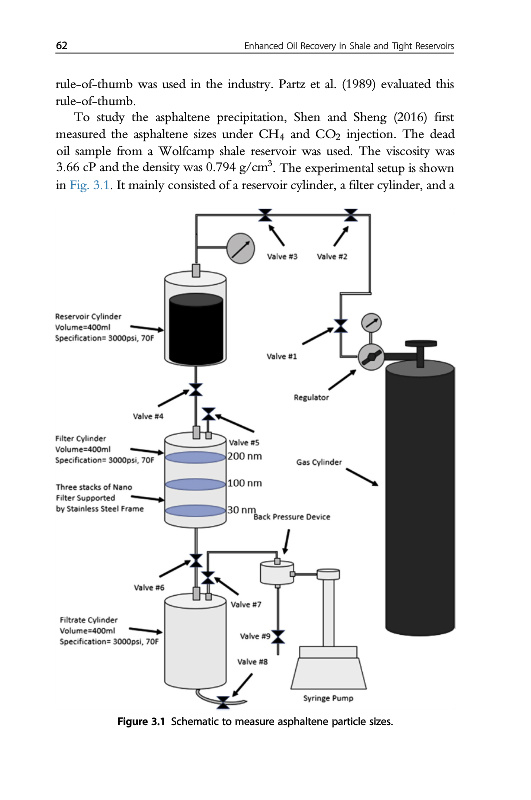 62 Enhanced Oil Recovery in Shale and Tight Reservoirs

rule-of-thumb was used in the industry. Partz et al. (1989) evaluated this rule-of-thumb.

To study the asphaltene precipitation, Shen and Sheng (2016) first measured the asphaltene sizes under $CH_4$ and $CO_2$ injection. The dead oil sample from a Wolfcamp shale reservoir was used. The viscosity was 3.66 cP and the density was 0.794 g/cm$^3$. The experimental setup is shown in Fig. 3.1. It mainly consisted of a reservoir cylinder, a filter cylinder, and a

Valve #3
Valve #2
Reservoir Cylinder
Volume=400ml
Specification= 3000psi, 70F
Valve #1
Regulator
Valve #4
Valve #5
Filter Cylinder
Volume=400ml
Specification= 3000psi, 70F
200 nm
Gas Cylinder
Three stacks of Nano Filter Supported by Stainless Steel Frame
100 nm
30 nm
Back Pressure Device
Valve #6
Valve #7
Filtrate Cylinder
Volume=400ml
Specification= 3000psi, 70F
Valve #9
Valve #8
Syringe Pump

Figure 3.1 Schematic to measure asphaltene particle sizes.