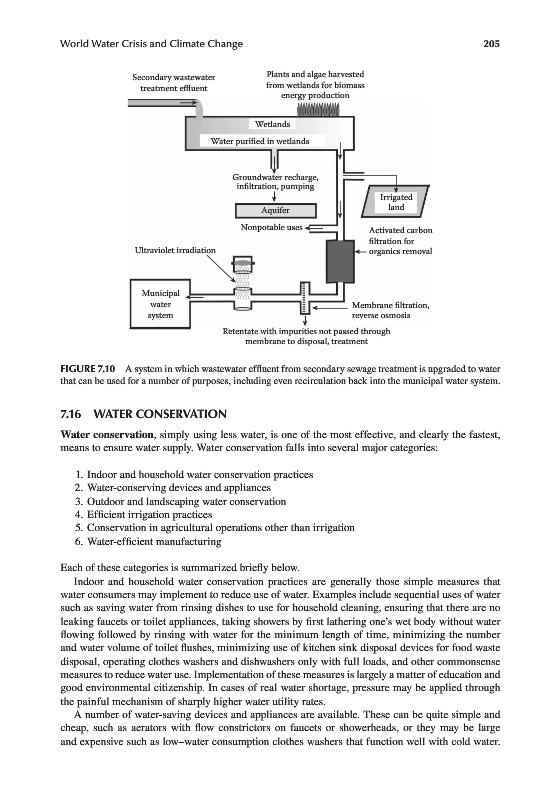 World Water Crisis and Climate Change 205

Secondary wastewater treatment effluent

Plants and algae harvested from wetlands for biomass energy production

Wetlands

Water purified in wetlands

Groundwater recharge, infiltration, pumping

Aquifer

Irrigated land

Nonpotable uses

Activated carbon filtration for organics removal

Ultraviolet irradiation

Municipal water system

Membrane filtration, reverse osmosis

Retentate with impurities not passed through membrane to disposal, treatment

FIGURE 7.10 A system in which wastewater effluent from secondary sewage treatment is upgraded to water that can be used for a number of purposes, including even recirculation back into the municipal water system.

7.16 WATER CONSERVATION

Water conservation, simply using less water, is one of the most effective, and clearly the fastest, means to ensure water supply. Water conservation falls into several major categories:

1. Indoor and household water conservation practices
2. Water-conserving devices and appliances
3. Outdoor and landscaping water conservation
4. Efficient irrigation practices
5. Conservation in agricultural operations other than irrigation
6. Water-efficient manufacturing

Each of these categories is summarized briefly below.

Indoor and household water conservation practices are generally those simple measures that water consumers may implement to reduce use of water. Examples include sequential uses of water such as saving water from rinsing dishes to use for household cleaning, ensuring that there are no leaking faucets or toilet appliances, taking showers by first lathering one's wet body without water flowing followed by rinsing with water for the minimum length of time, minimizing the number and water volume of toilet flushes, minimizing use of kitchen sink disposal devices for food waste disposal, operating clothes washers and dishwashers only with full loads, and other commonsense measures to reduce water use. Implementation of these measures is largely a matter of education and good environmental citizenship. In cases of real water shortage, pressure may be applied through the painful mechanism of sharply higher water utility rates.

A number of water-saving devices and appliances are available. These can be quite simple and cheap, such as aerators with flow constrictors on faucets or showerheads, or they may be large and expensive such as low–water consumption clothes washers that function well with cold water.