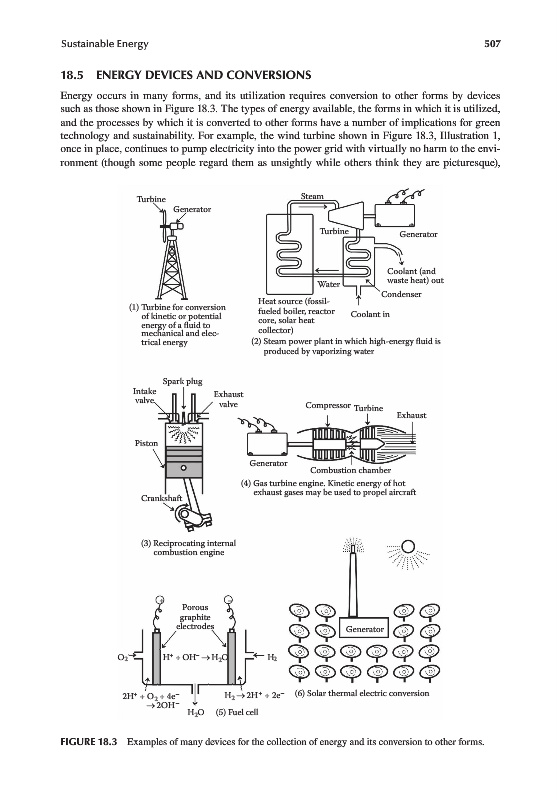 Sustainable Energy 507

18.5 ENERGY DEVICES AND CONVERSIONS

Energy occurs in many forms, and its utilization requires conversion to other forms by devices such as those shown in Figure 18.3. The types of energy available, the forms in which it is utilized, and the processes by which it is converted to other forms have a number of implications for green technology and sustainability. For example, the wind turbine shown in Figure 18.3, Illustration 1, once in place, continues to pump electricity into the power grid with virtually no harm to the environment (though some people regard them as unsightly while others think they are picturesque),

Turbine
Generator
(1) Turbine for conversion of kinetic or potential energy of a fluid to mechanical and electrical energy

Steam
Turbine
Generator
Coolant (and waste heat) out
Water
Condenser
Heat source (fossil-fueled boiler, reactor core, solar heat collector)
Coolant in
(2) Steam power plant in which high-energy fluid is produced by vaporizing water

Spark plug
Intake valve
Exhaust valve
Piston
Crankshaft
(3) Reciprocating internal combustion engine

Compressor
Turbine
Exhaust
Generator
Combustion chamber
(4) Gas turbine engine. Kinetic energy of hot exhaust gases may be used to propel aircraft

Porous graphite electrodes
$O_2$
$H^+ + OH^- \rightarrow H_2O$
$H_2$
$2H^+ + O_2 + 4e^- \rightarrow 2OH^-$
$H_2 \rightarrow 2H^+ + 2e^-$
$H_2O$ (5) Fuel cell

Generator
(6) Solar thermal electric conversion

FIGURE 18.3 Examples of many devices for the collection of energy and its conversion to other forms.