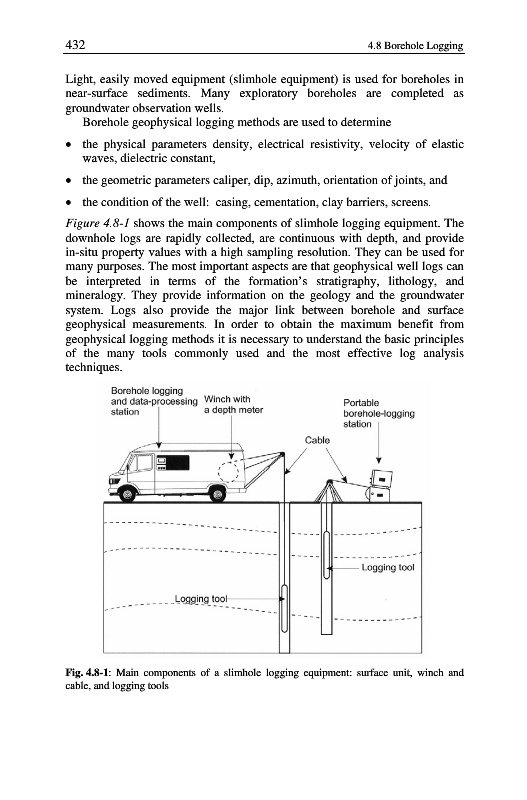 432

4.8 Borehole Logging

Light, easily moved equipment (slimhole equipment) is used for boreholes in near-surface sediments. Many exploratory boreholes are completed as groundwater observation wells.

Borehole geophysical logging methods are used to determine

• the physical parameters density, electrical resistivity, velocity of elastic waves, dielectric constant,

• the geometric parameters caliper, dip, azimuth, orientation of joints, and

• the condition of the well: casing, cementation, clay barriers, screens.

Figure 4.8-1 shows the main components of slimhole logging equipment. The downhole logs are rapidly collected, are continuous with depth, and provide in-situ property values with a high sampling resolution. They can be used for many purposes. The most important aspects are that geophysical well logs can be interpreted in terms of the formation's stratigraphy, lithology, and mineralogy. They provide information on the geology and the groundwater system. Logs also provide the major link between borehole and surface geophysical measurements. In order to obtain the maximum benefit from geophysical logging methods it is necessary to understand the basic principles of the many tools commonly used and the most effective log analysis techniques.

Borehole logging and data-processing station

Winch with a depth meter

Portable borehole-logging station

Cable

Logging tool

Logging tool

Fig. 4.8-1: Main components of a slimhole logging equipment: surface unit, winch and cable, and logging tools