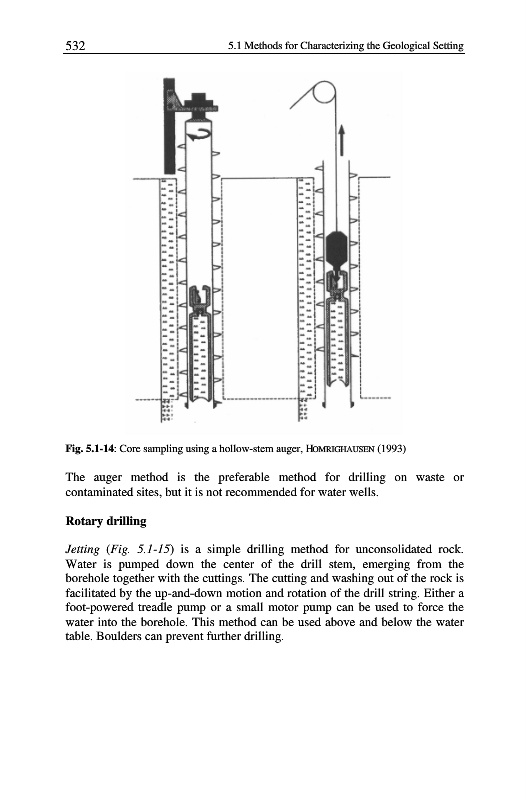 532 5.1 Methods for Characterizing the Geological Setting

Fig. 5.1-14: Core sampling using a hollow-stem auger, HOMRIGHAUSEN (1993)

The auger method is the preferable method for drilling on waste or contaminated sites, but it is not recommended for water wells.

Rotary drilling

Jetting (Fig. 5.1-15) is a simple drilling method for unconsolidated rock. Water is pumped down the center of the drill stem, emerging from the borehole together with the cuttings. The cutting and washing out of the rock is facilitated by the up-and-down motion and rotation of the drill string. Either a foot-powered treadle pump or a small motor pump can be used to force the water into the borehole. This method can be used above and below the water table. Boulders can prevent further drilling.