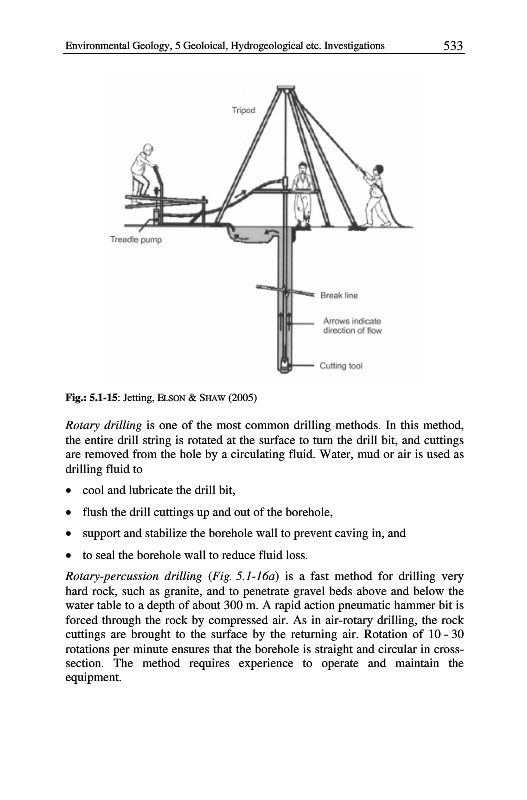 Environmental Geology, 5 Geoloical, Hydrogeological etc. Investigations 533

Tripod

Treadle pump

Break line

Arrows indicate direction of flow

Cutting tool

Fig.: 5.1-15: Jetting, ELSON & SHAW (2005)

Rotary drilling is one of the most common drilling methods. In this method, the entire drill string is rotated at the surface to turn the drill bit, and cuttings are removed from the hole by a circulating fluid. Water, mud or air is used as drilling fluid to

• cool and lubricate the drill bit,

• flush the drill cuttings up and out of the borehole,

• support and stabilize the borehole wall to prevent caving in, and

• to seal the borehole wall to reduce fluid loss.

Rotary-percussion drilling (Fig. 5.1-16a) is a fast method for drilling very hard rock, such as granite, and to penetrate gravel beds above and below the water table to a depth of about 300 m. A rapid action pneumatic hammer bit is forced through the rock by compressed air. As in air-rotary drilling, the rock cuttings are brought to the surface by the returning air. Rotation of 10 - 30 rotations per minute ensures that the borehole is straight and circular in cross-section. The method requires experience to operate and maintain the equipment.